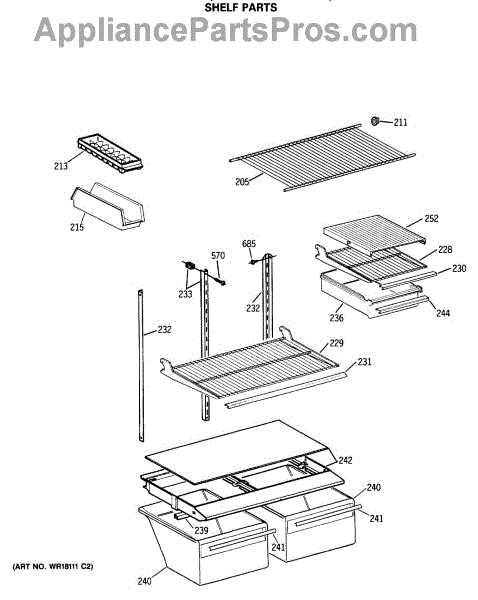 SHELF PARTS
AppliancePartsPros.com

211
213
205
215
252
685
570
228
230
233
232
236
244
232
229
231
242
240
241
239
241
(ART NO. WR18111 C2)
240