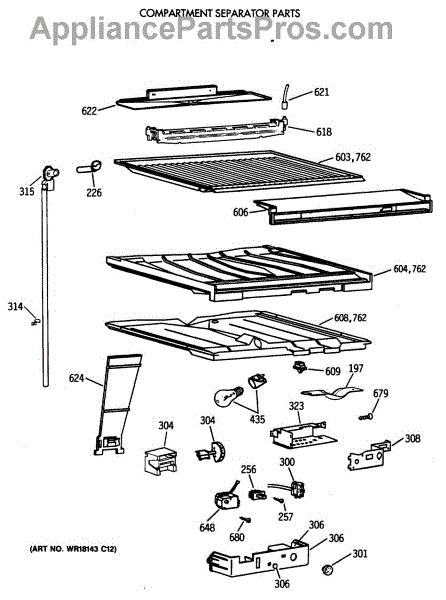 COMPARTMENT SEPARATOR PARTS

AppliancePartsPros.com

622
621
618
603,762
315
226
606
604,762
314
608,762
624
609
197
679
435
323
304
304
308
256
300
257
648
680
306
306
301
306

(ART NO. WR18143 C12)