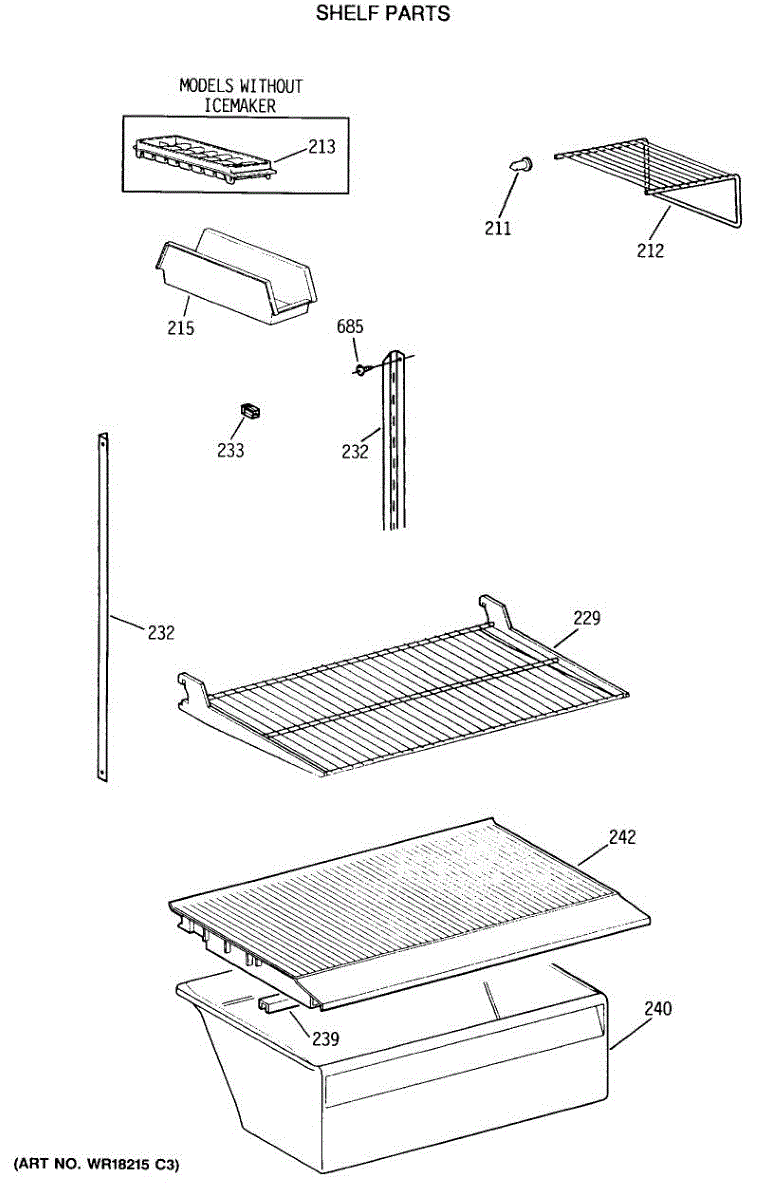 SHELF PARTS

MODELS WITHOUT ICEMAKER

213

211

212

215

685

233

232

232

229

242

239

240

(ART NO. WR18215 C3)