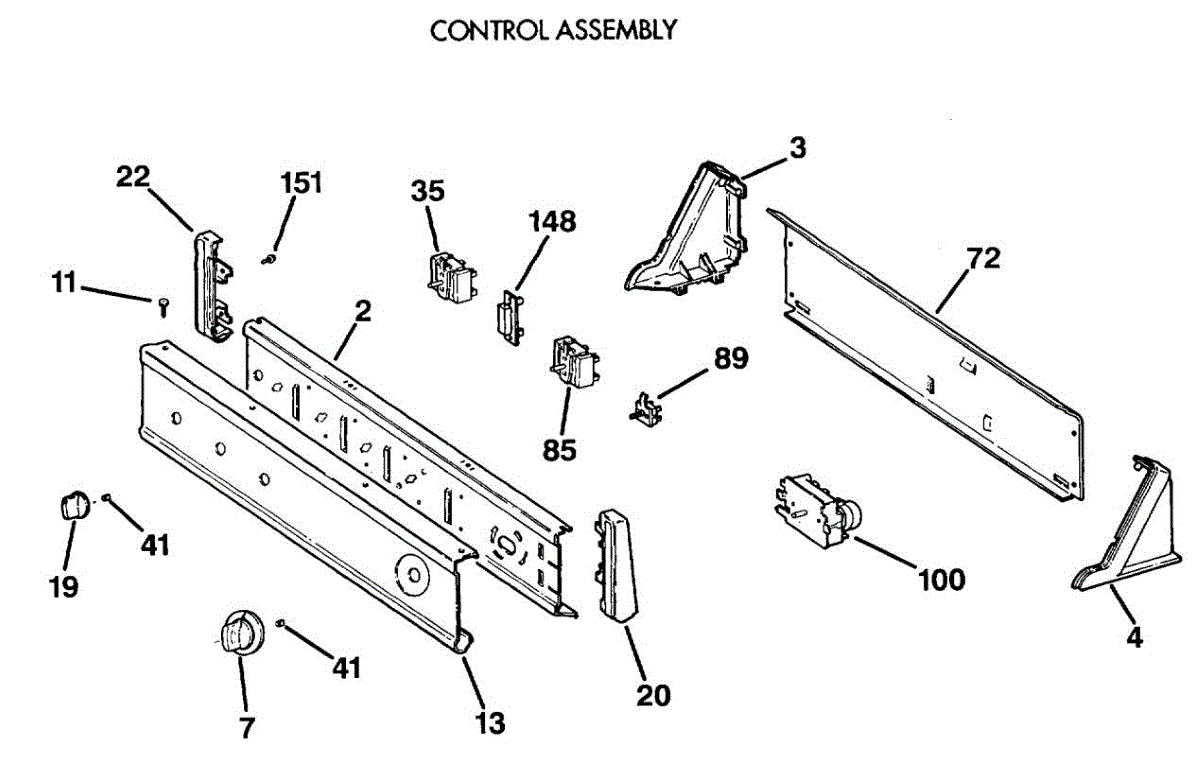 CONTROL ASSEMBLY

22
151
35
148
3
72
11
2
89
85
41
19
100
4
41
7
13
20