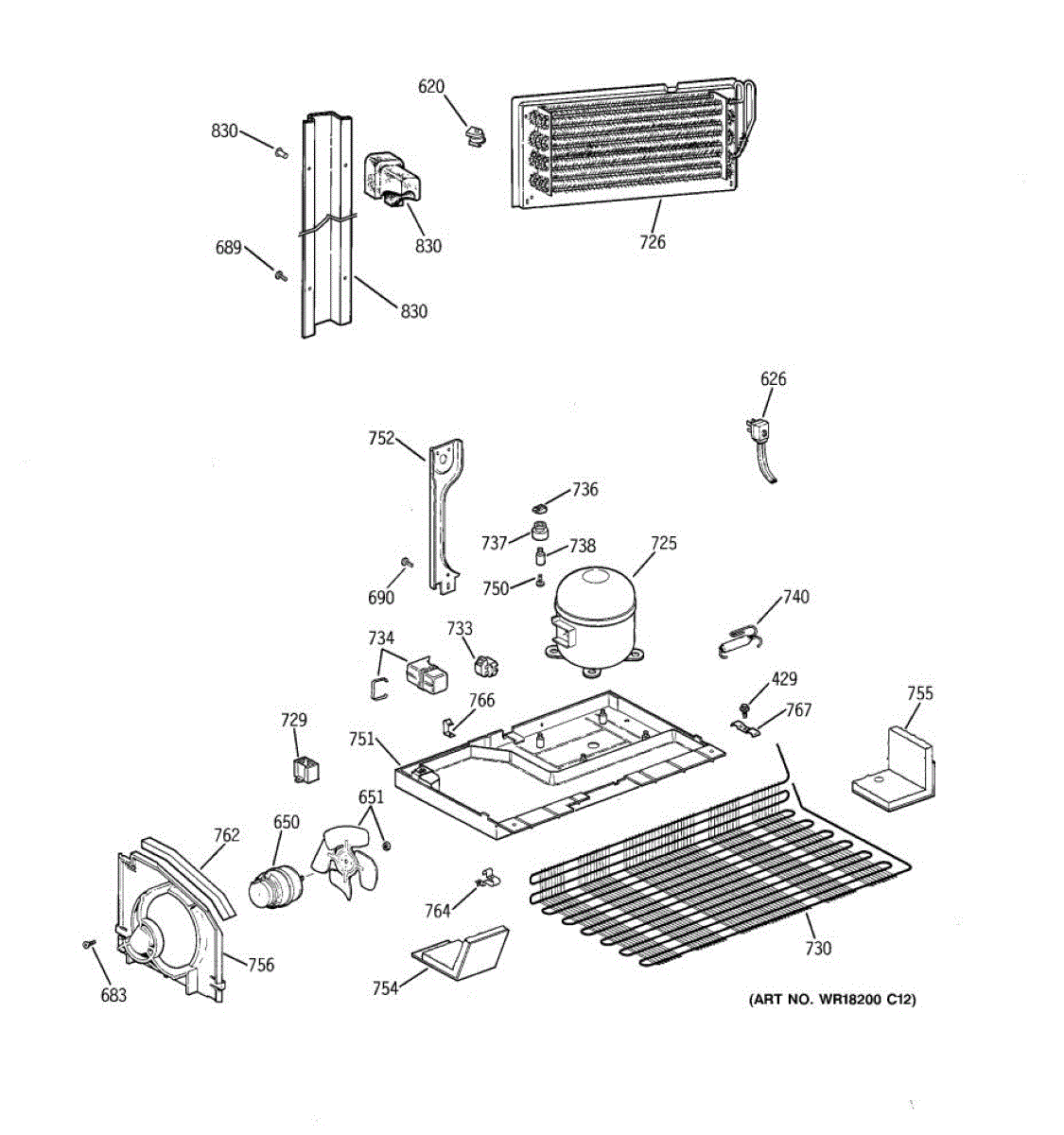 620
830
830
726
689
830
626
752
736
737
738
725
690
750
740
734
733
429
766
767
755
729
751
651
762
650
764
730
683
756
754
(ART NO. WR18200 C12)