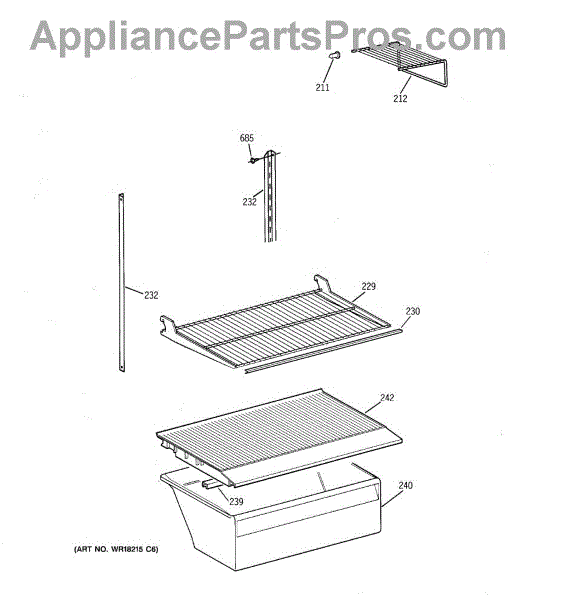 AppliancePartsPros.com

211
212
685
232
232
229
230
242
240
239

(ART NO. WR18215 C6)