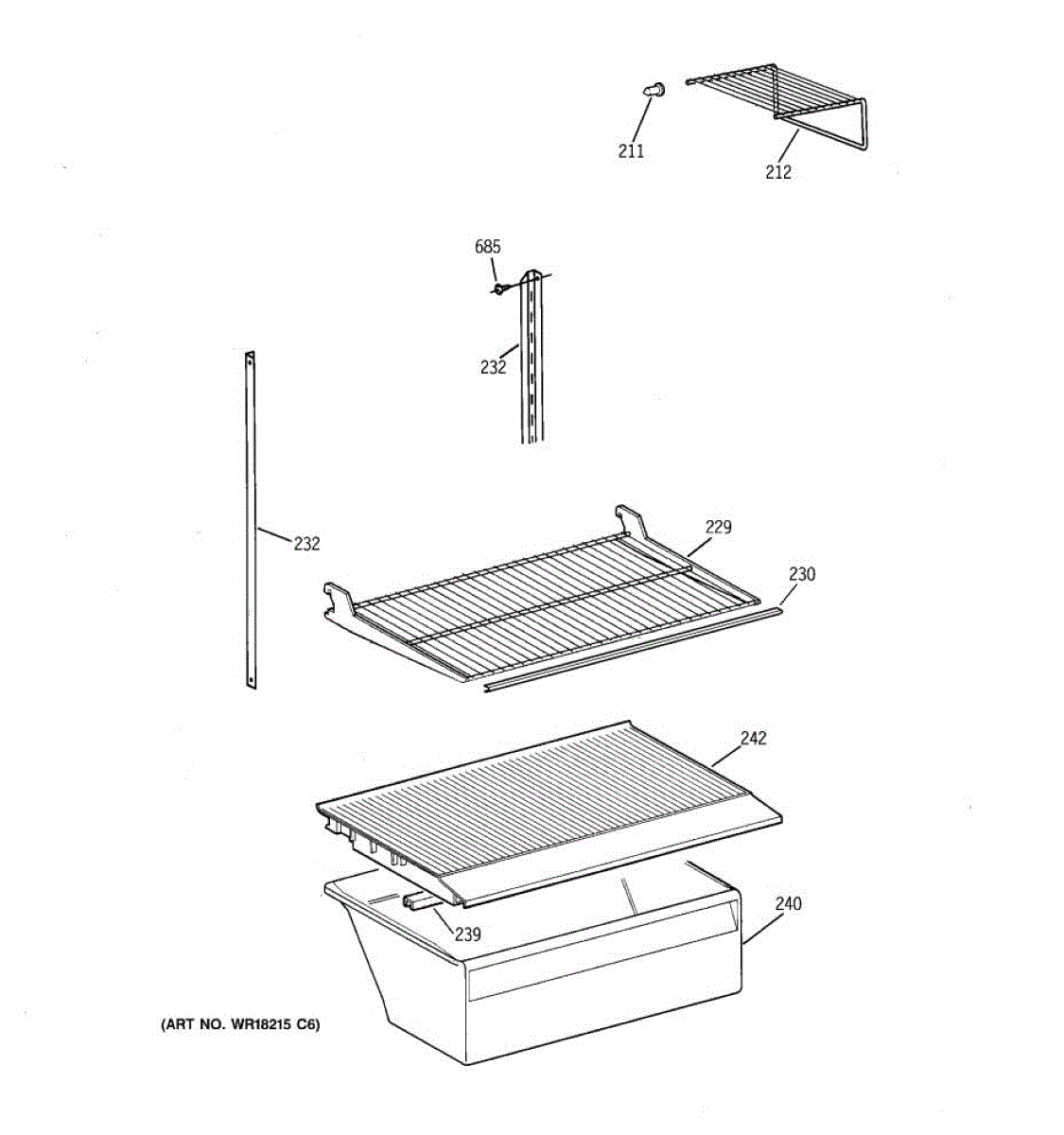 211
212
685
232
232
229
230
242
240
239
(ART NO. WR18215 C6)