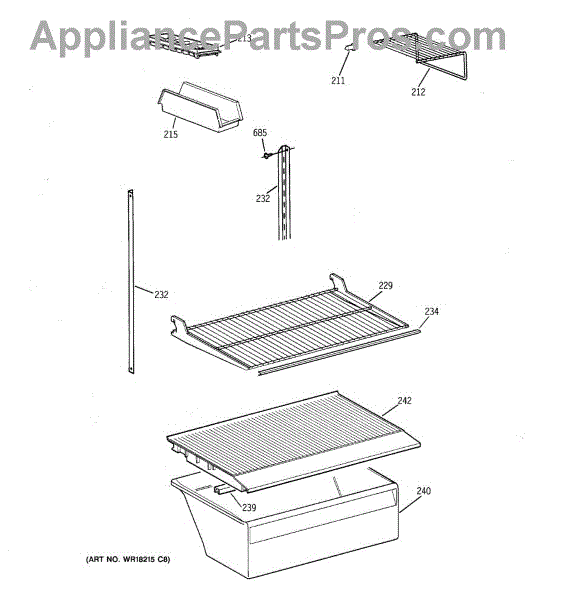 AppliancePartsPros.com

213

211

212

215

685

232

232

229

234

242

240

239

(ART NO. WR18215 C8)