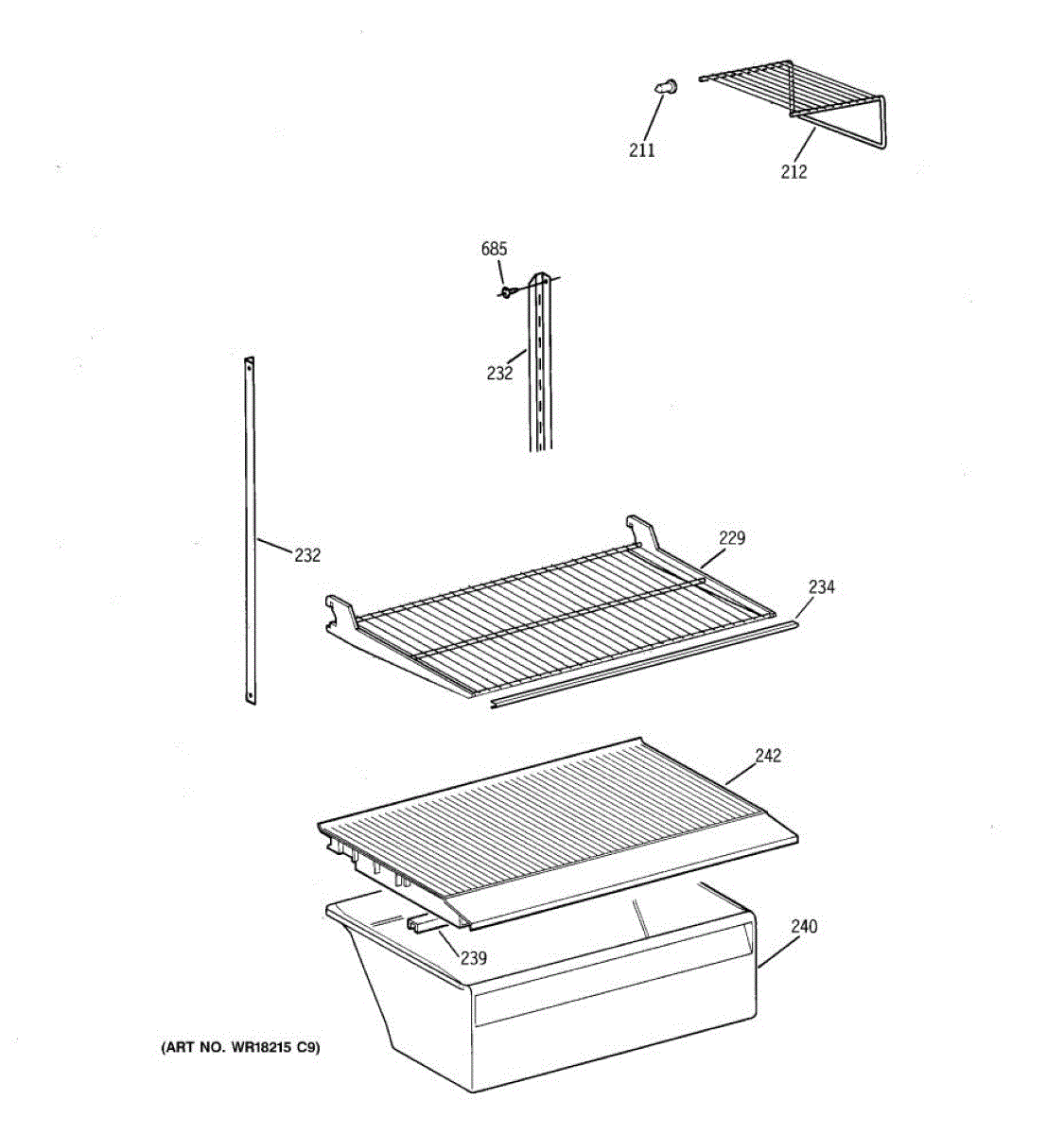 211
212
685
232
232
229
234
242
240
239
(ART NO. WR18215 C9)