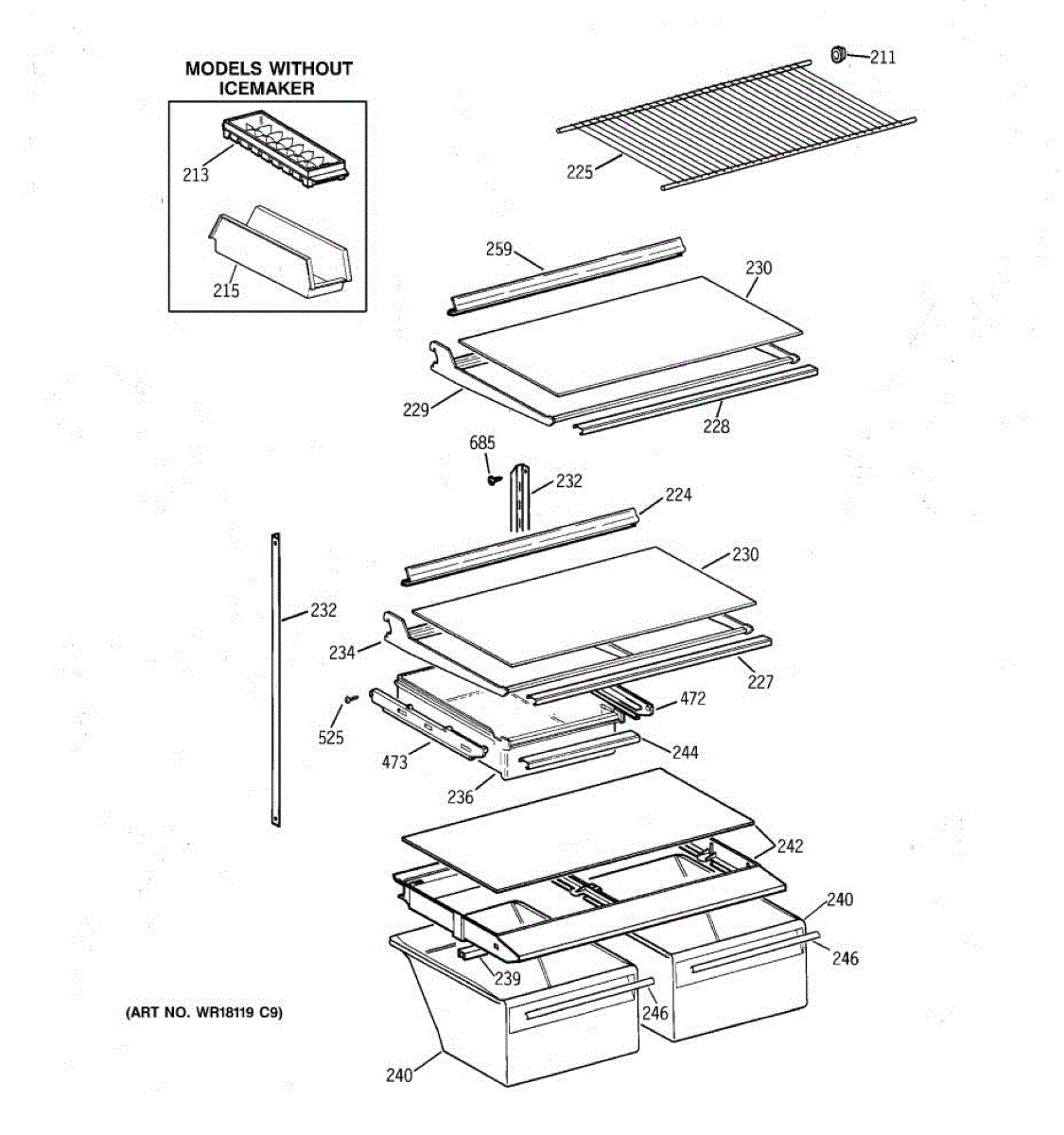 MODELS WITHOUT ICEMAKER

213

215

211

225

259

230

229

228

685

232

224

230

232

234

227

472

525

473

244

236

242

240

246

239

246

240

(ART NO. WR18119 C9)