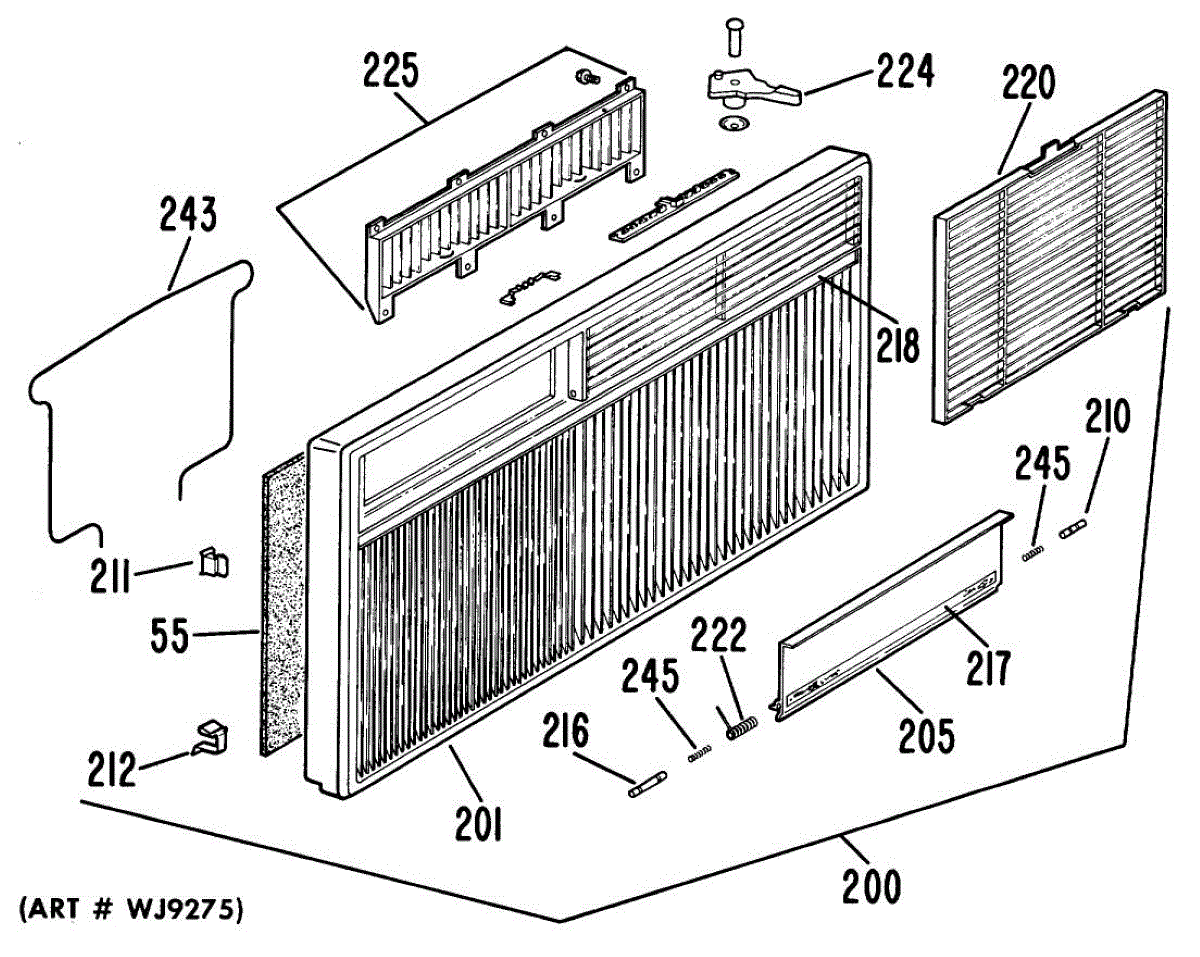 225
224
220
243
218
210
245
211
55
222
245
217
216
205
212
201
200
(ART # WJ9275)