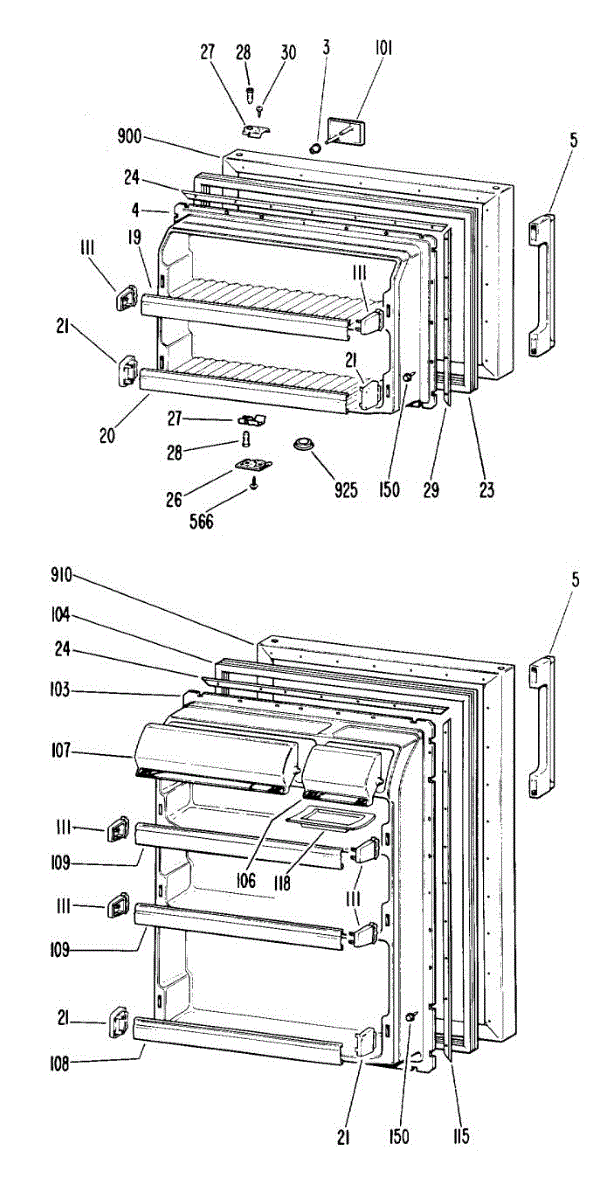 27
28
30
3
101
900
5
24
4
111
19
111
21
21
20
27
28
26
566
925
150
29
23

910
5
104
24
103
107
111
109
106
118
111
111
109
21
108
21
150
115