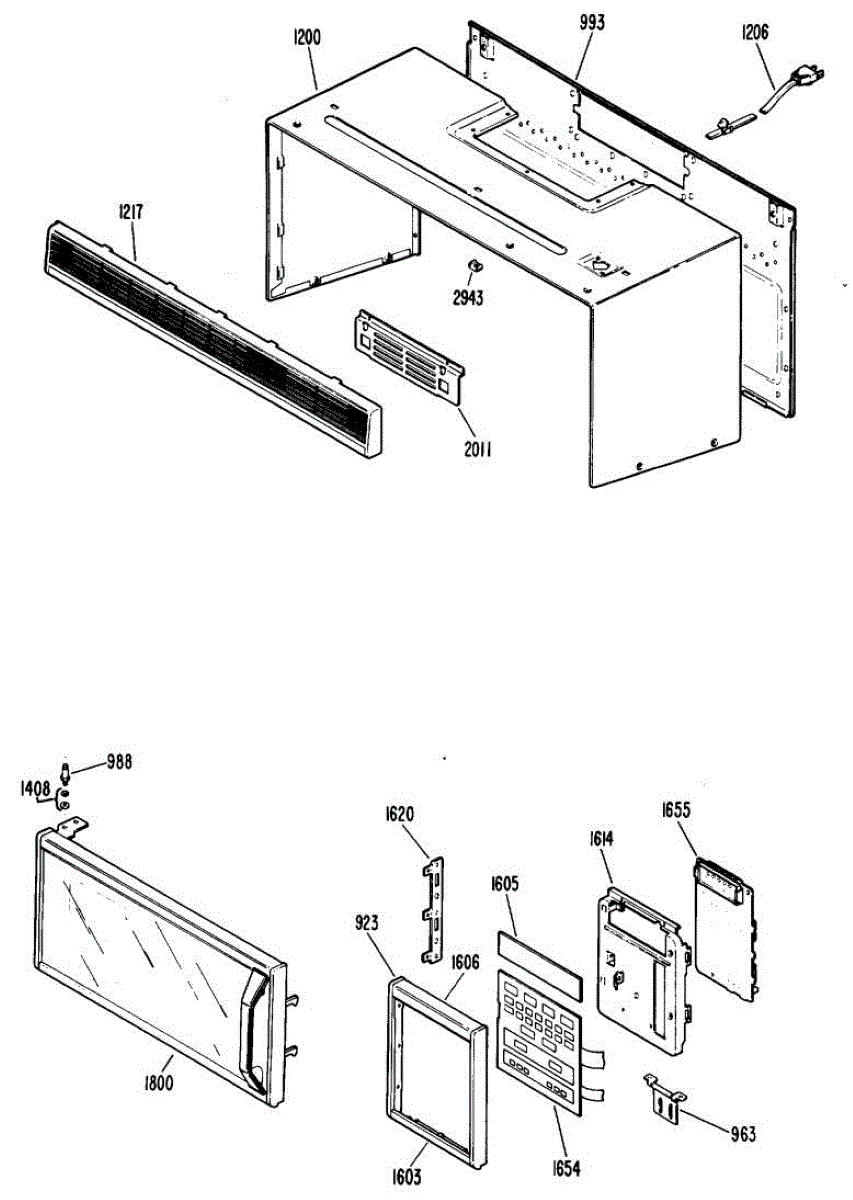 1200
993
1206
1217
2943
2011

988
1408
1620
1655
1614
1605
923
1606
1800
963
1603
1654