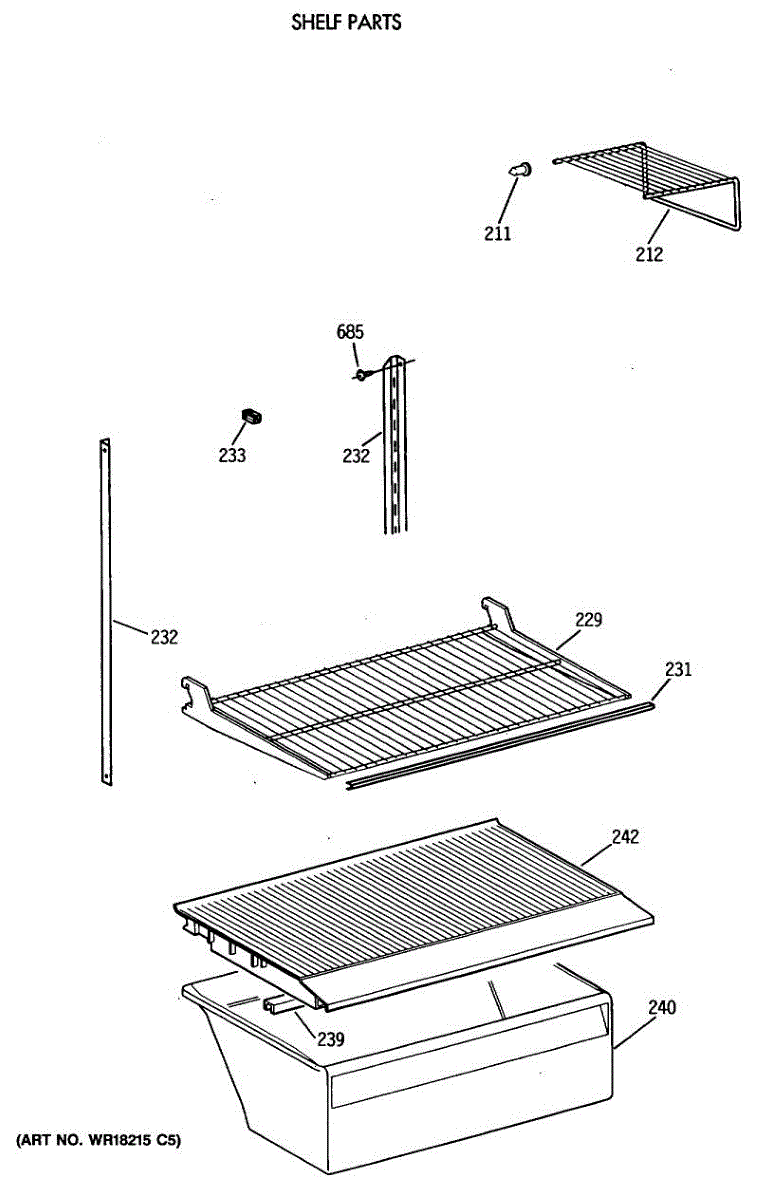 SHELF PARTS

211

212

685

233

232

232

229

231

242

239

240

(ART NO. WR18215 C5)