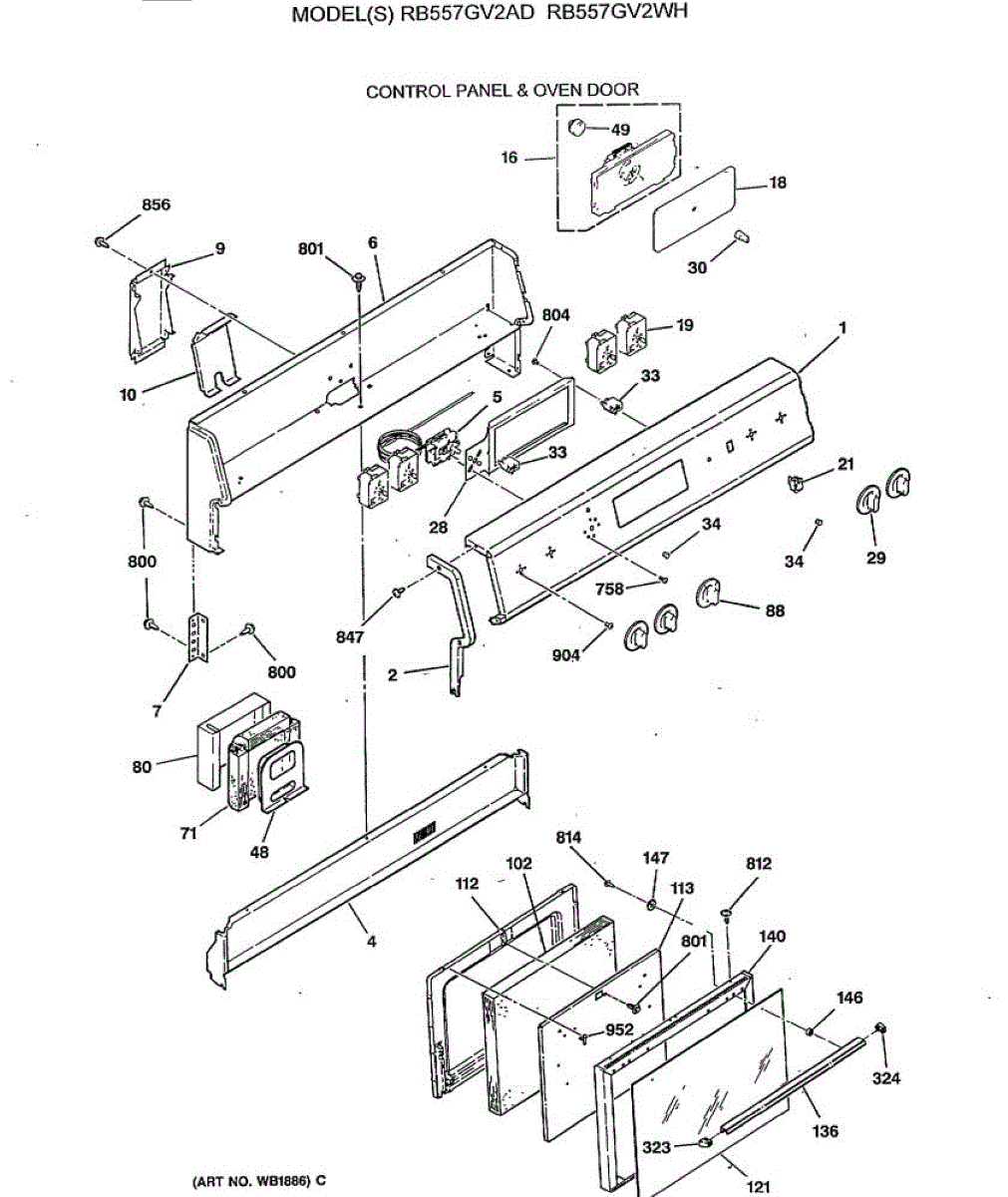 MODEL(S) RB557GV2AD RB557GV2WH

CONTROL PANEL & OVEN DOOR

49
16
18
30
856
9
801
6
804
19
1
10
33
5
33
21
28
34
34
29
800
758
88
847
904
800
2
7
80
71
48
814
147
812
112
102
113
801
140
4
146
952
324
136
323
121

(ART NO. WB1886) C