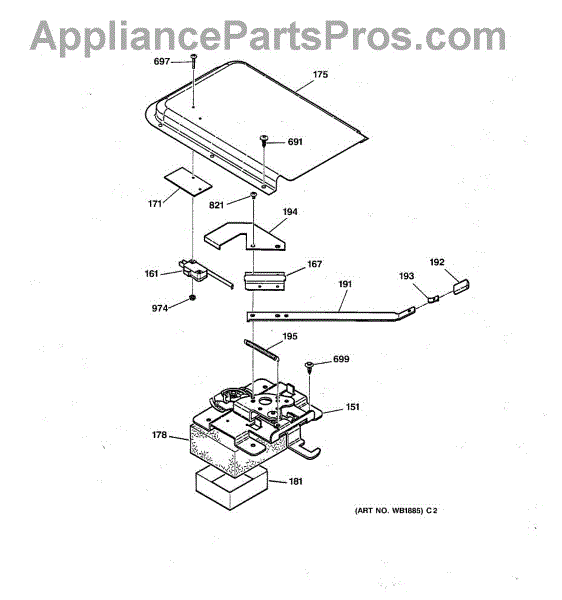 AppliancePartsPros.com

697
175
691
171
821
194
161
167
192
193
191
974
195
699
151
178
181

(ART NO. WB1885) C2