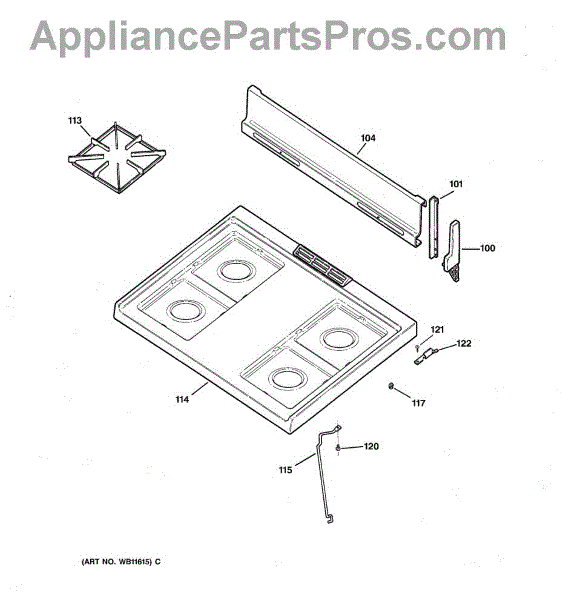 AppliancePartsPros.com

113

104

101

100

121

122

117

114

120

115

(ART NO. WB11615) C