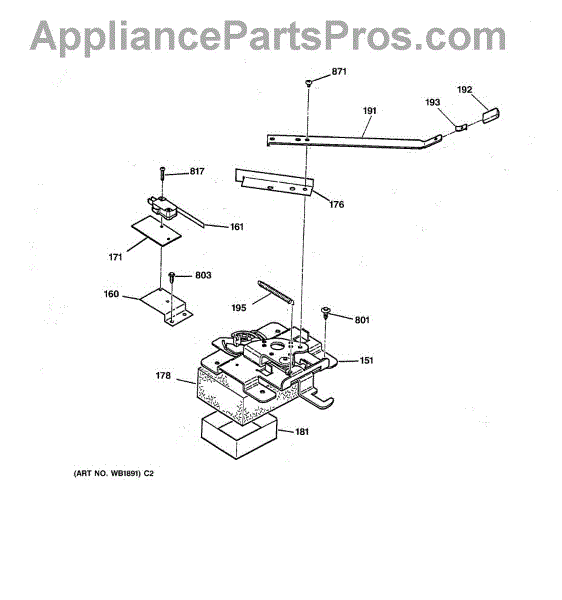 AppliancePartsPros.com

871
192
193
191
817
176
161
171
803
160
195
801
151
178
181

(ART NO. WB1891) C2