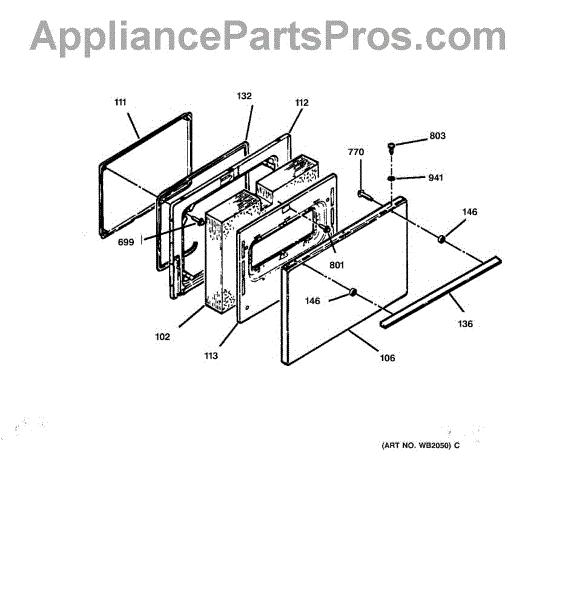 AppliancePartsPros.com

111
132
112
803
770
941
146
699
801
146
136
102
113
106

(ART NO. WB2050) C