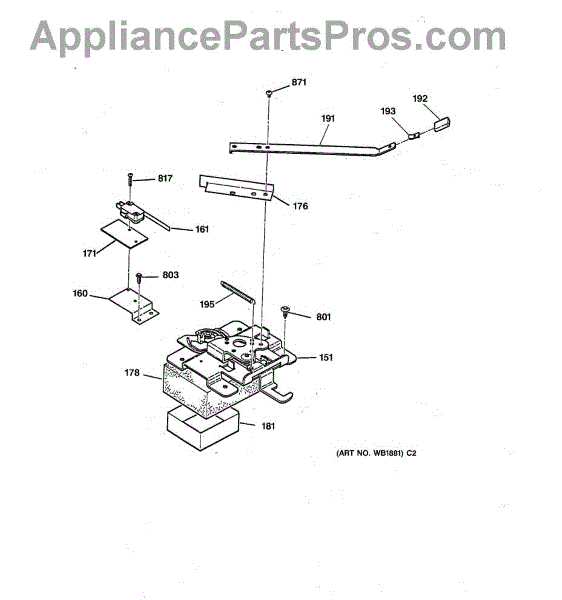 AppliancePartsPros.com

871
192
193
191
817
176
161
171
803
160
195
801
151
178
181
(ART NO. WB1881) C2