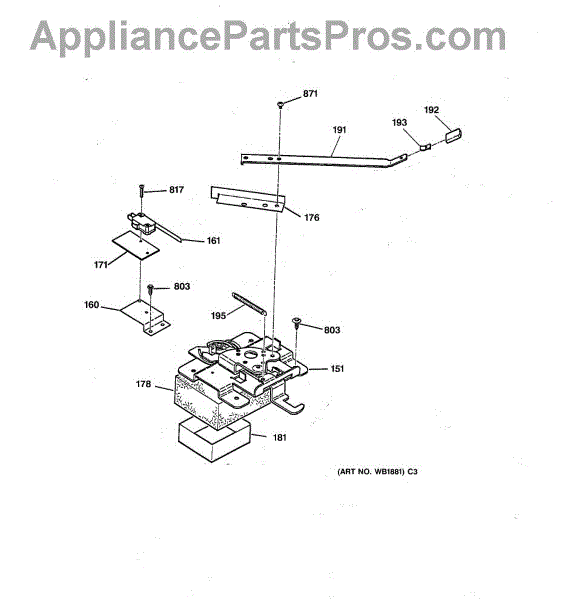 AppliancePartsPros.com

871
192
193
191
817
176
161
171
803
160
195
803
151
178
181

(ART NO. WB1881) C3