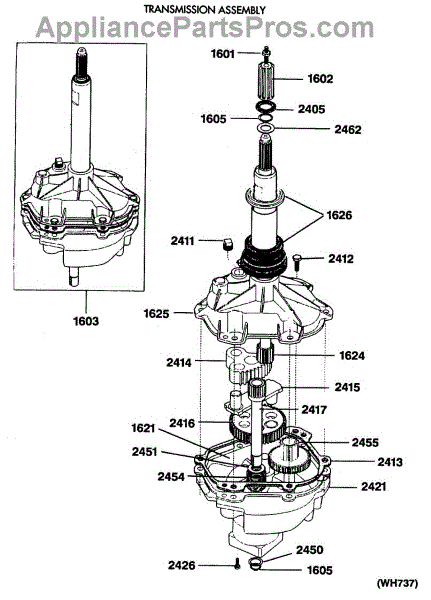 TRANSMISSION ASSEMBLY

AppliancePartsPros.com

1601
1602
2405
1605
2462
1626
2411
2412
1603
1625
2414
1624
2415
2417
2416
1621
2455
2451
2413
2454
2421
2450
2426
1605
(WH737)