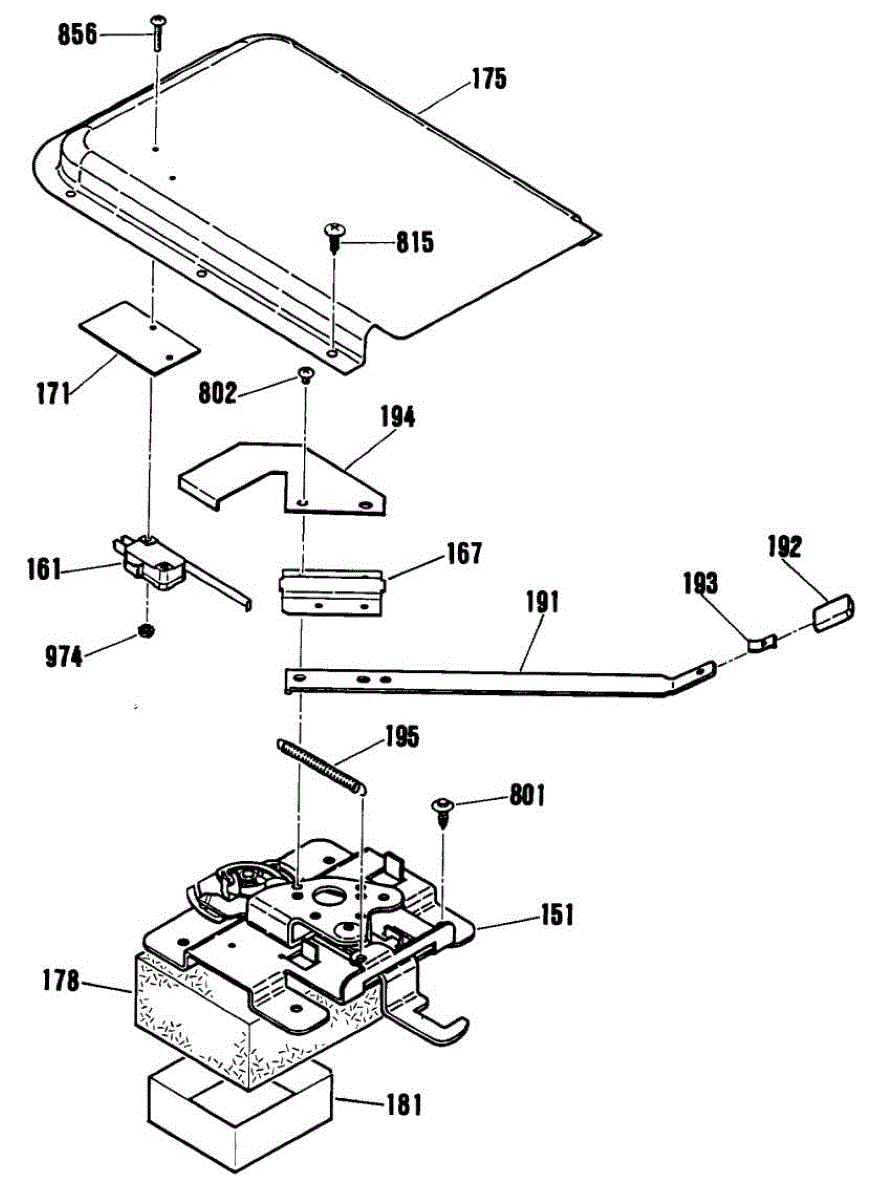 856
175
815
171
802
194
161
167
192
193
191
974
195
801
151
178
181