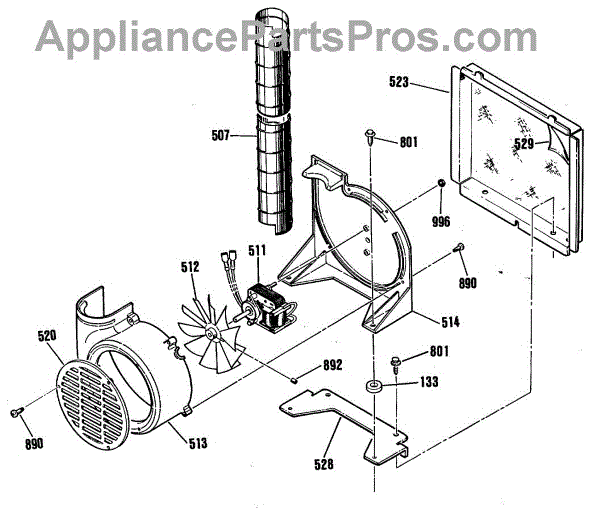 AppliancePartsPros.com

523
507
801
529
996
511
512
890
514
520
801
892
133
890
513
528