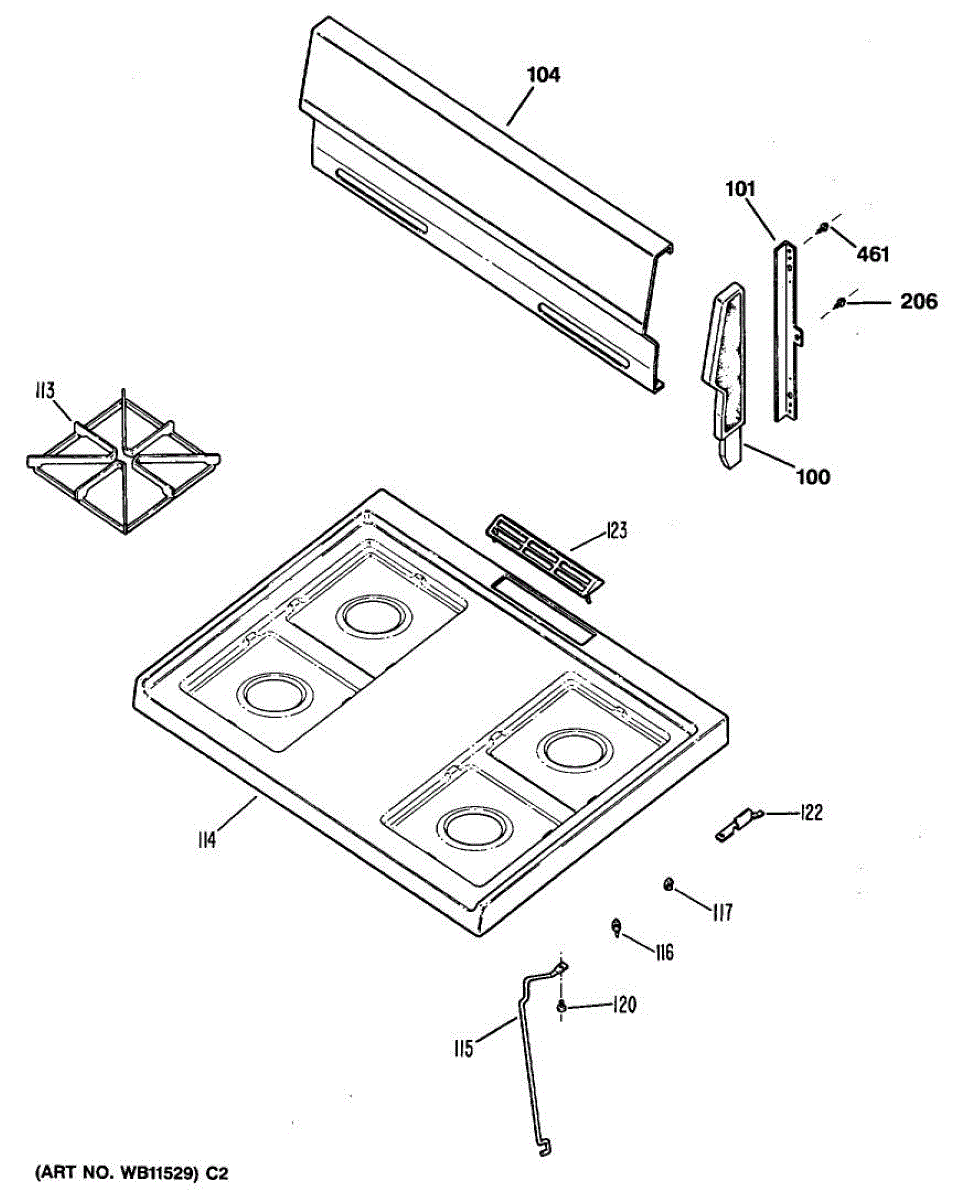 104

101

461

206

113

100

123

114

122

117

116

120

115

(ART NO. WB11529) C2