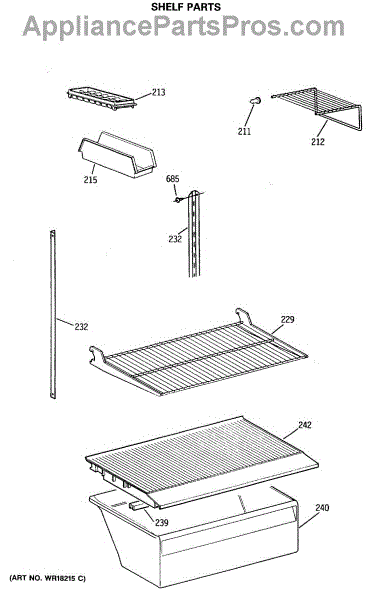 SHELF PARTS

AppliancePartsPros.com

213

211

212

215

685

232

232

229

242

239

240

(ART NO. WR18215 C)