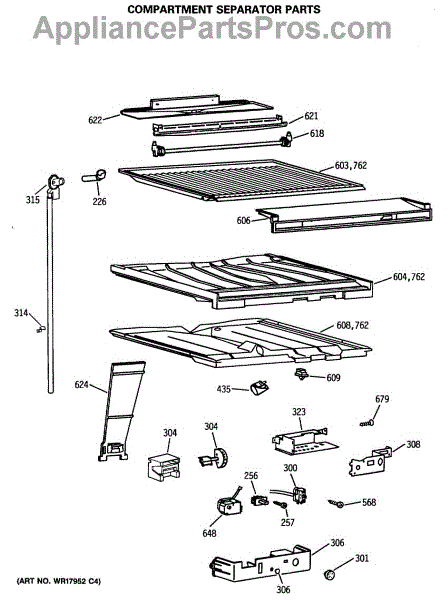 COMPARTMENT SEPARATOR PARTS

AppliancePartsPros.com

622
621
618
603,762
315
226
606
604,762
314
608,762
624
609
435
679
323
304
304
308
300
256
568
257
648
306
301
306

(ART NO. WR17952 C4)