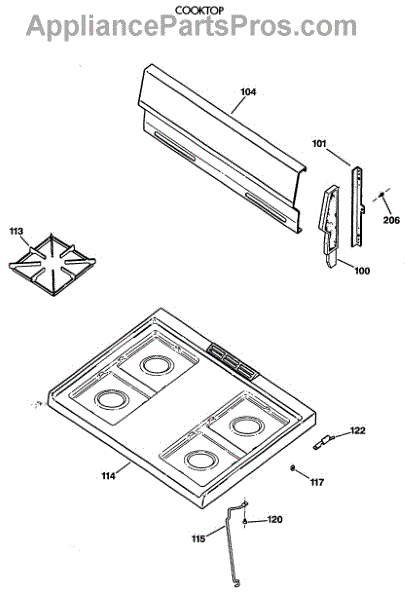 COOKTOP
AppliancePartsPros.com

104
101
206
113
100
122
114
117
120
115