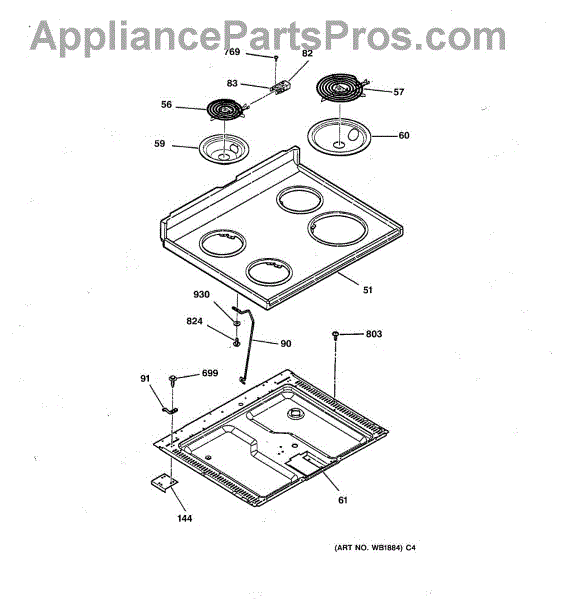 AppliancePartsPros.com

769
82
83
57
56
59
60
51
930
824
90
803
91
699
61
144

(ART NO. WB1884) C4