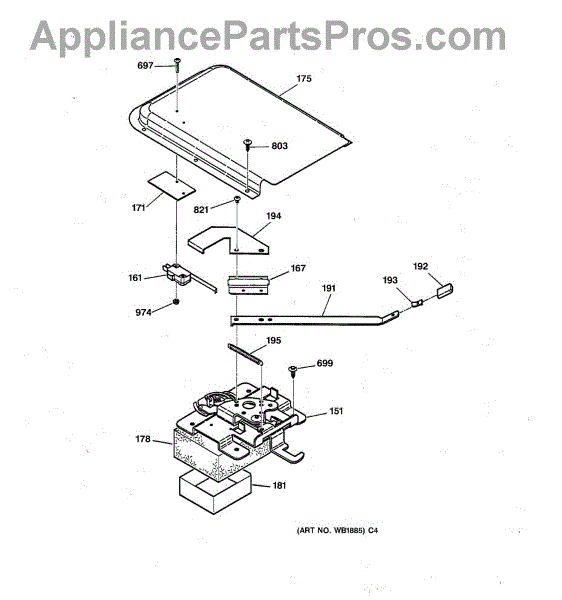 AppliancePartsPros.com

697
175
803
171
821
194
161
167
192
193
191
974
195
699
151
178
181

(ART NO. WB1885) C4