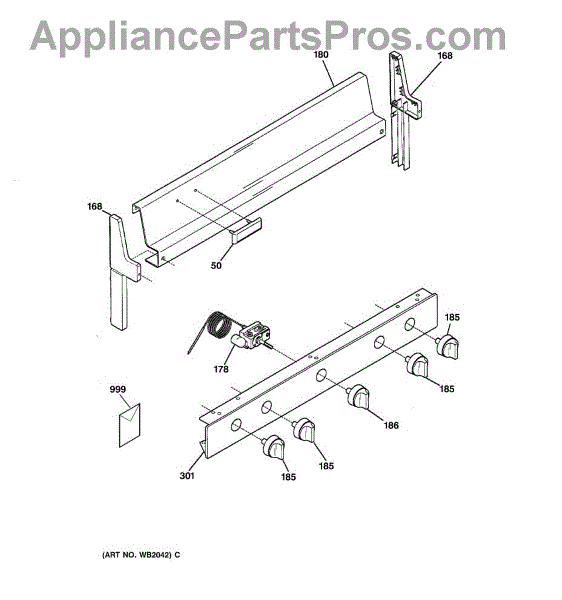 AppliancePartsPros.com

180

168

168

50

185

178

185

999

186

185

301

185

(ART NO. WB2042) C