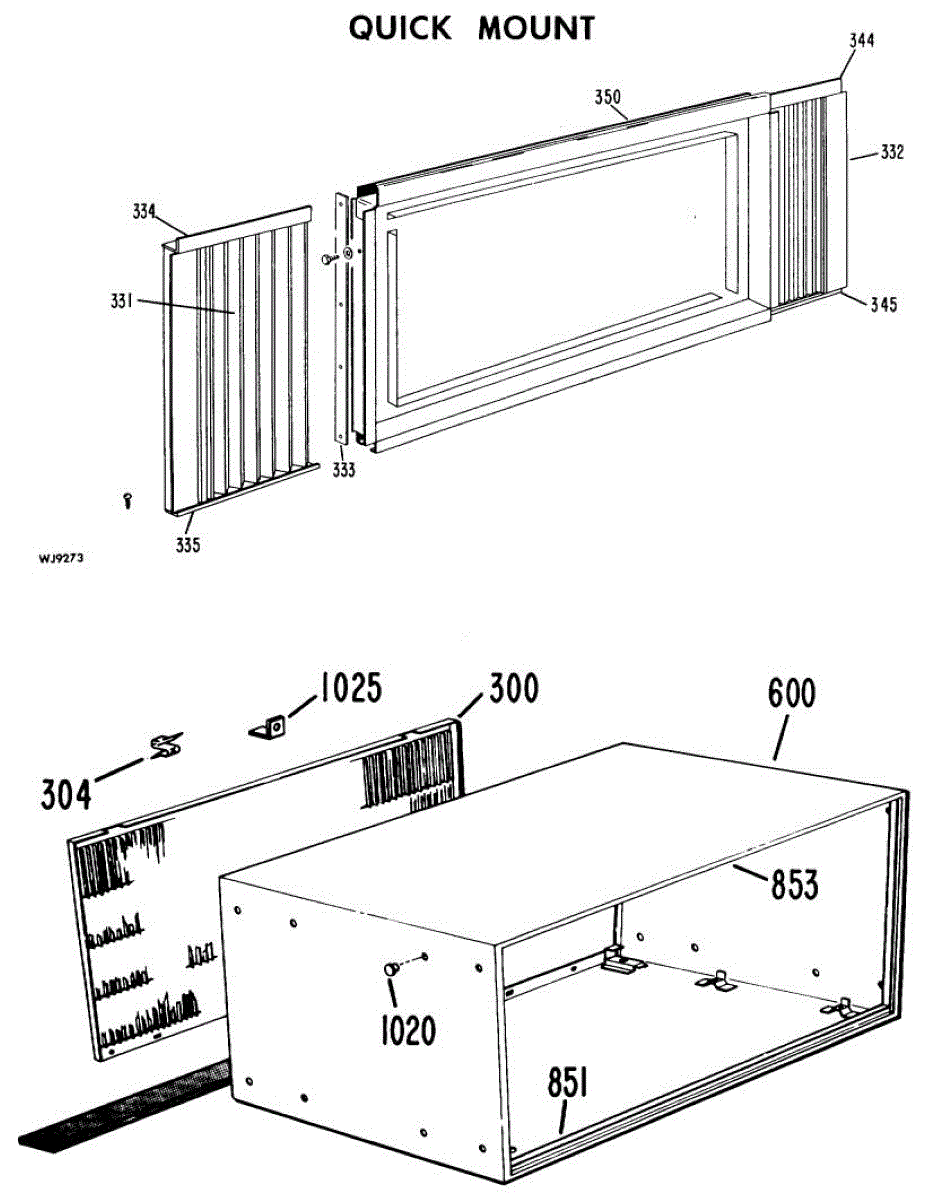 QUICK MOUNT

344
350
332
334
331
345
333
335
WJ9273

1025
300
600
304
853
1020
851