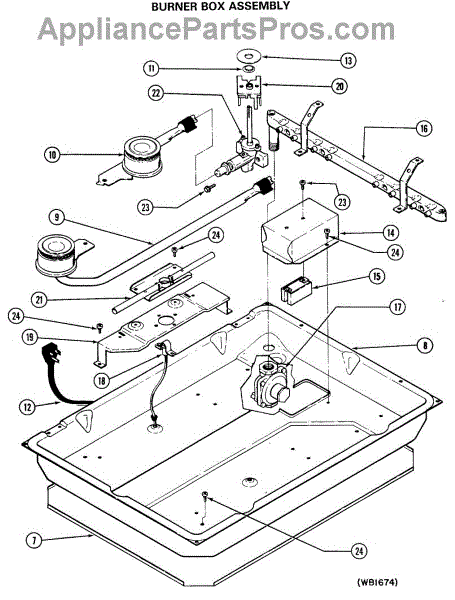 BURNER BOX ASSEMBLY

AppliancePartsPros.com

13
11
20
22
16
10
23
23
9
24
14
24
15
21
17
24
19
8
18
12
7
24
(WB1674)