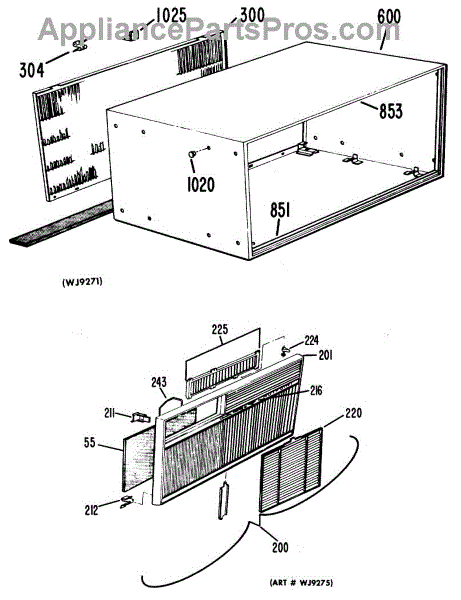 AppliancePartsPros.com

1025
300
600
304
853
1020
851

(WJ9271)

225
224
201
243
216
211
220
55
212
200

(ART # WJ9275)