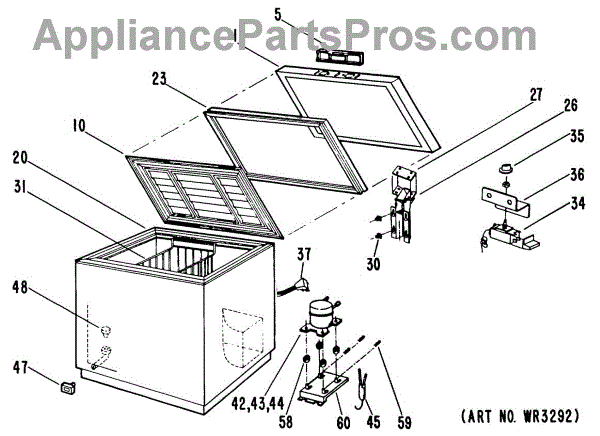 AppliancePartsPros.com

5
1
23
27
26
10
35
20
36
31
34
30
37
48
47
42,43,44
58
60
45
59
(ART NO. WR3292)