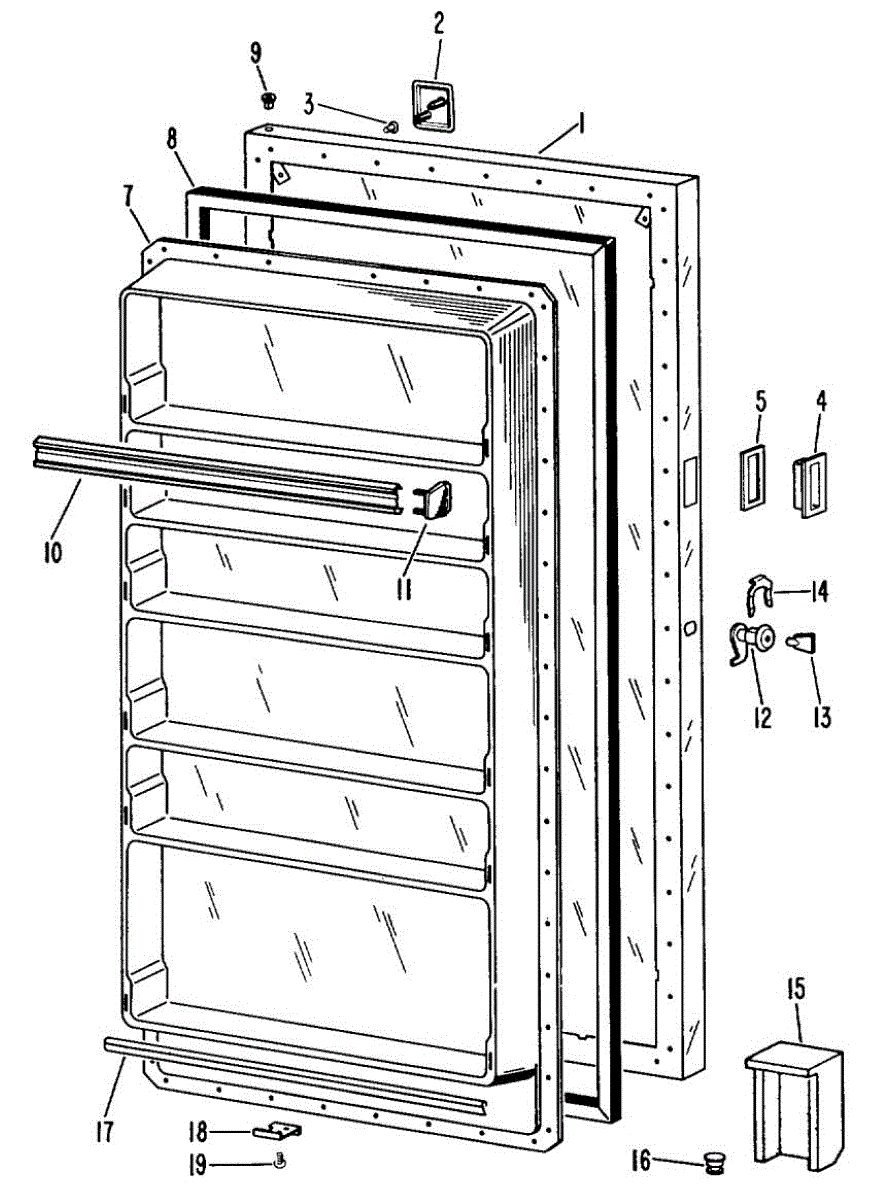 9
2
3
1
8
7
5
4
10
11
14
12
13
15
17
18
19
16