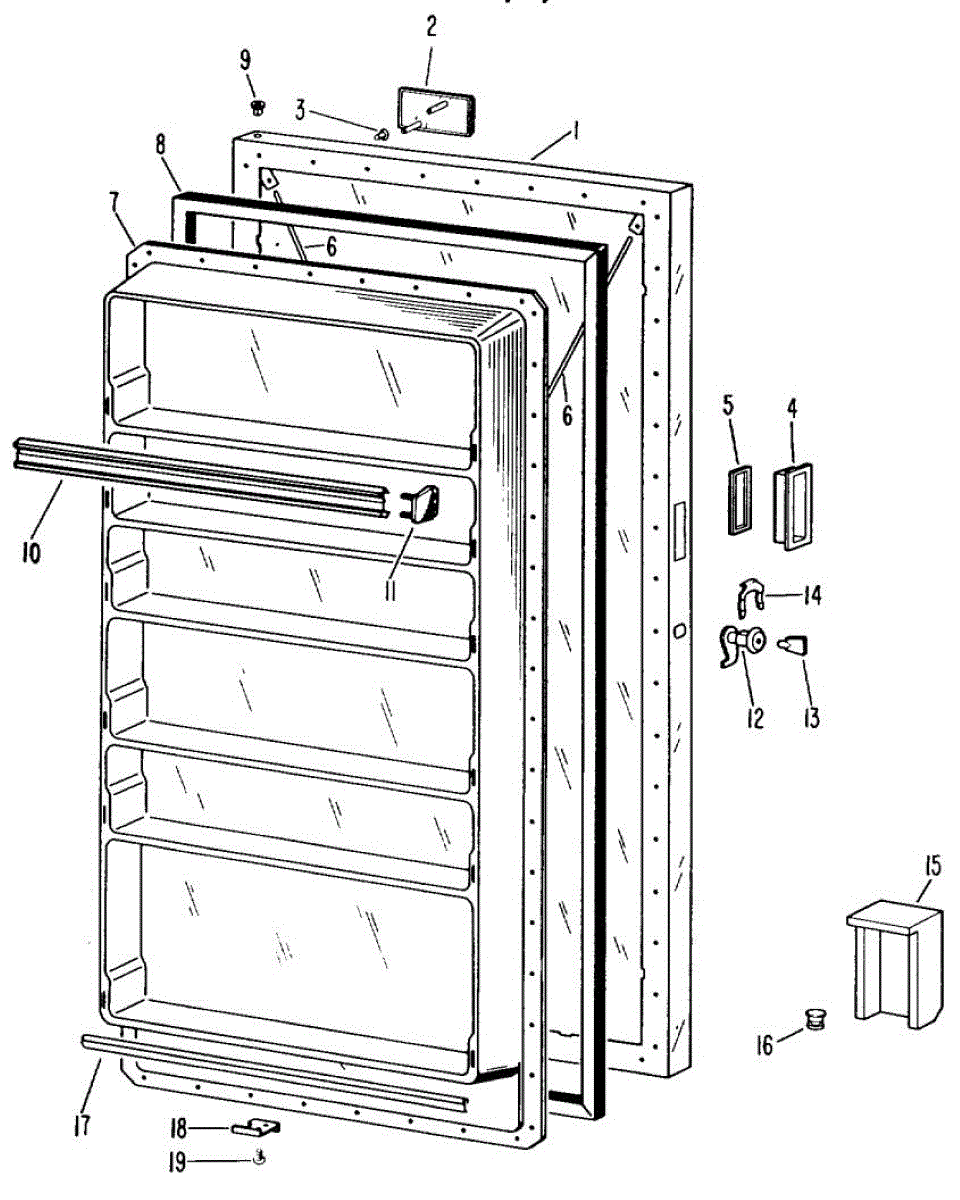 2
9
3
1
8
7
6
6
5
4
10
11
14
12
13
15
16
17
18
19