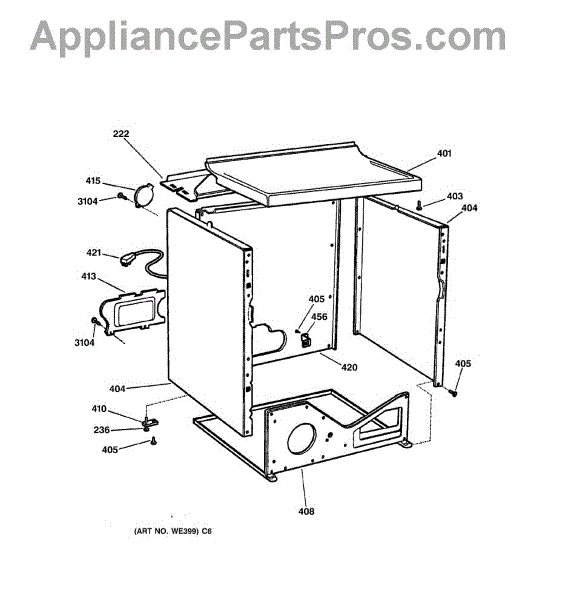 AppliancePartsPros.com

222
401
415
3104
403
404
421
413
405
456
3104
420
405
404
410
236
405
408

(ART NO. WE399) C6