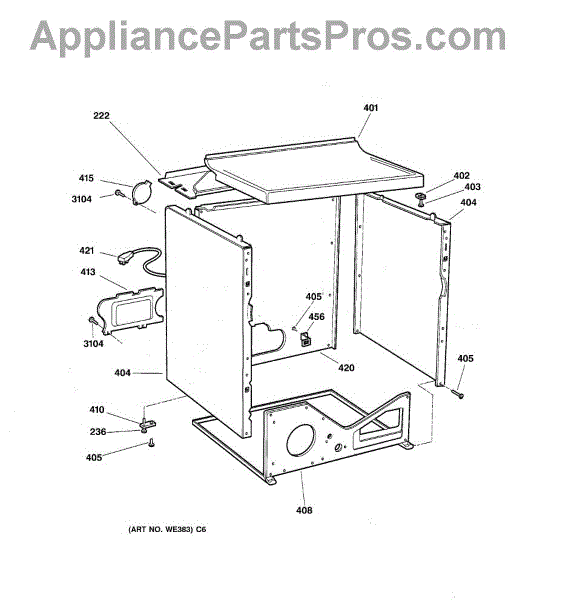 AppliancePartsPros.com

222
401
415
3104
402
403
404
421
413
405
456
3104
420
404
405
410
236
405
408

(ART NO. WE383) C6