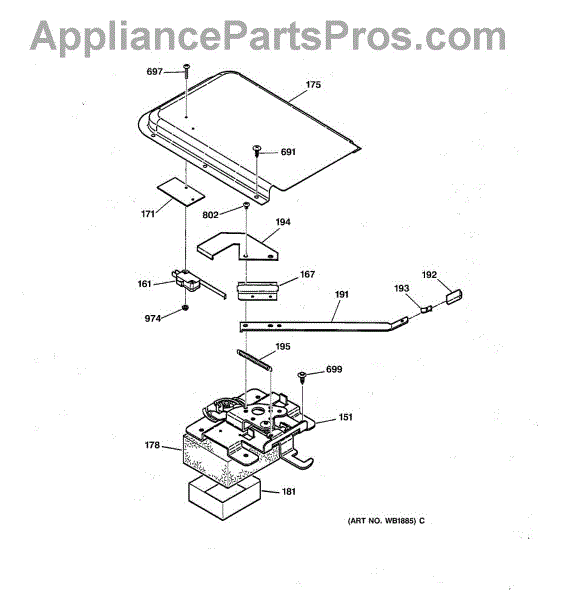 AppliancePartsPros.com

697
175
691
171
802
194
161
167
192
193
191
974
195
699
151
178
181
(ART NO. WB1885) C