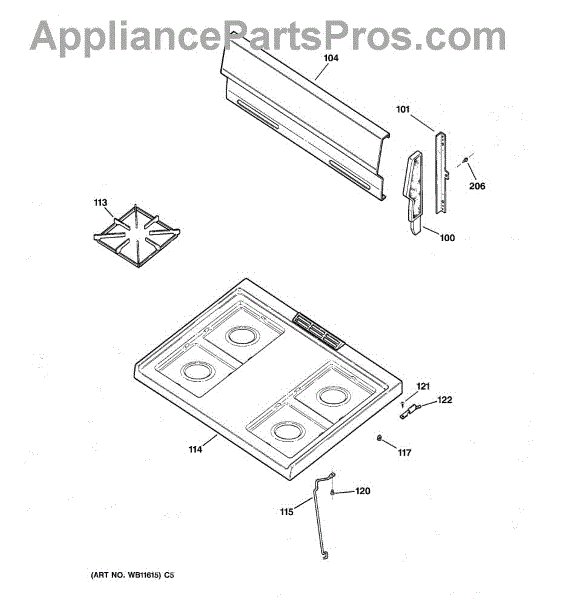 AppliancePartsPros.com

104

101

206

113

100

121

122

114

117

120

115

(ART NO. WB11615) C5