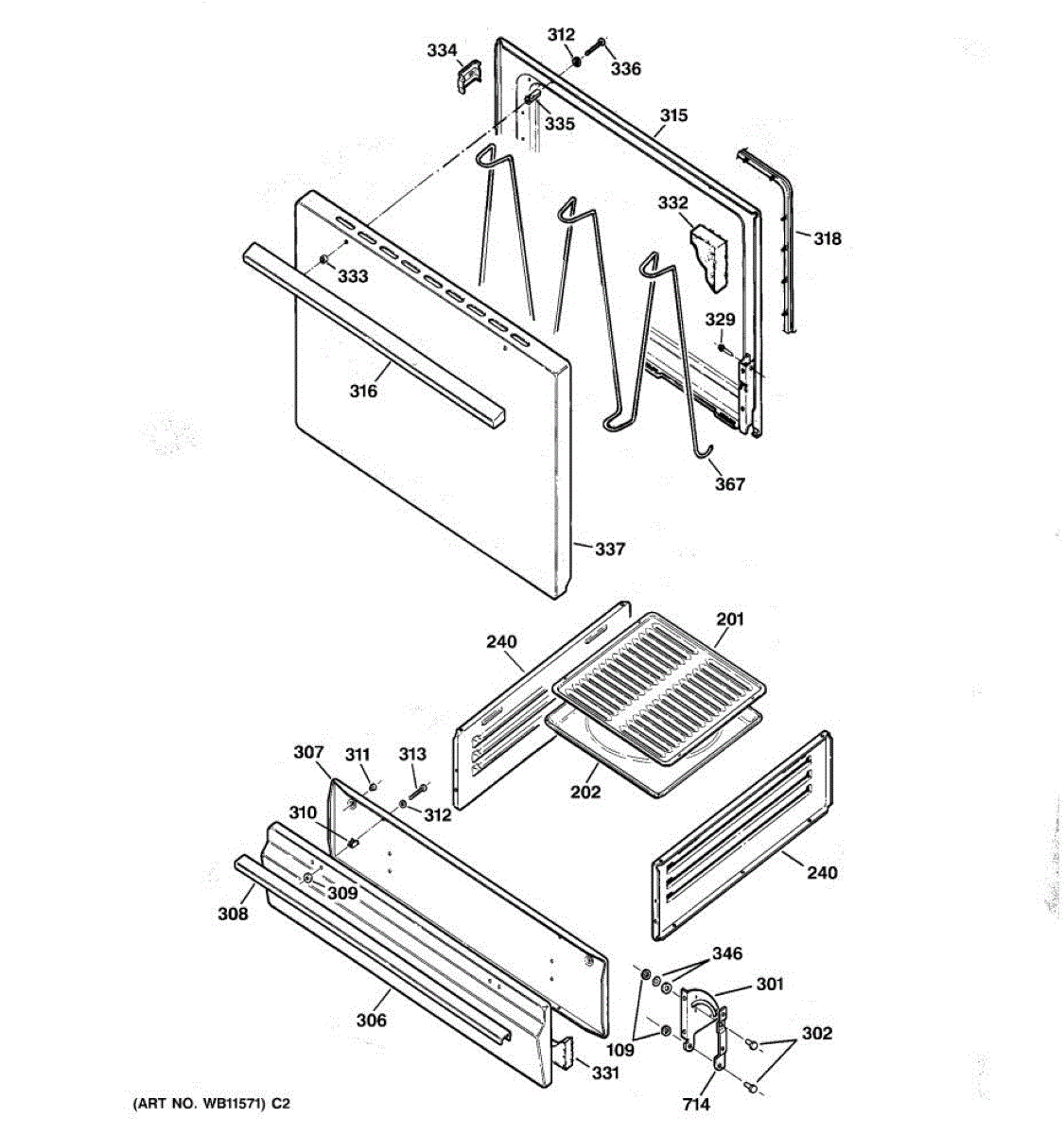 334
312
336
335
315
318
332
333
329
316
367
337
240
201
202
307
311
313
312
310
309
308
240
346
301
306
109
302
331
714
(ART NO. WB11571) C2