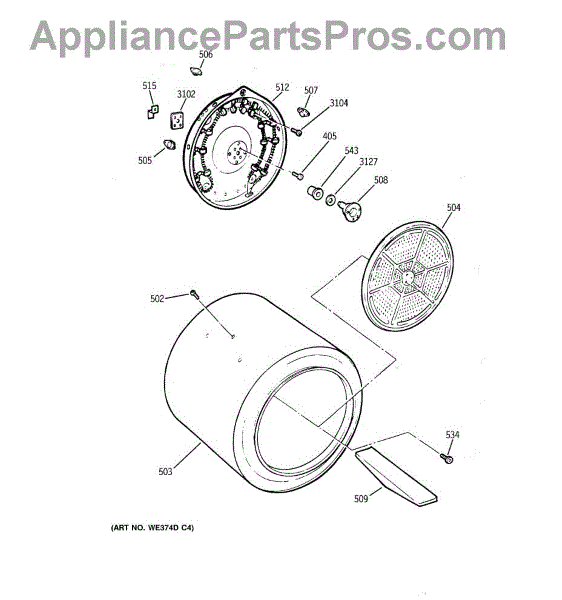 AppliancePartsPros.com

506

515

3102

512

507

3104

505

405

543

3127

508

504

502

503

534

509

(ART NO. WE374D C4)