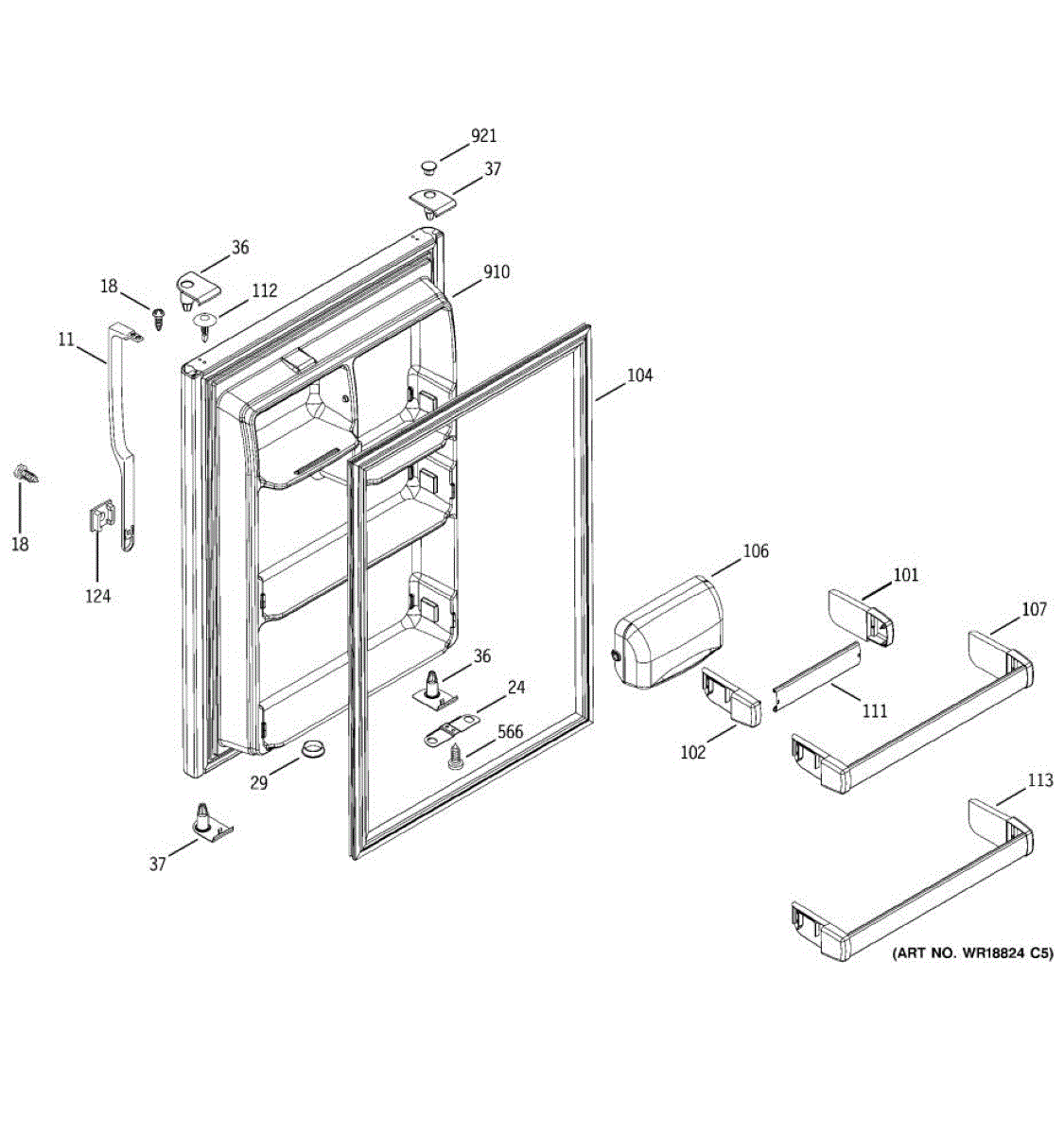 921
37
36
910
18
112
11
104
18
124
106
101
107
36
24
111
566
102
29
113
37
(ART NO. WR18824 C5)