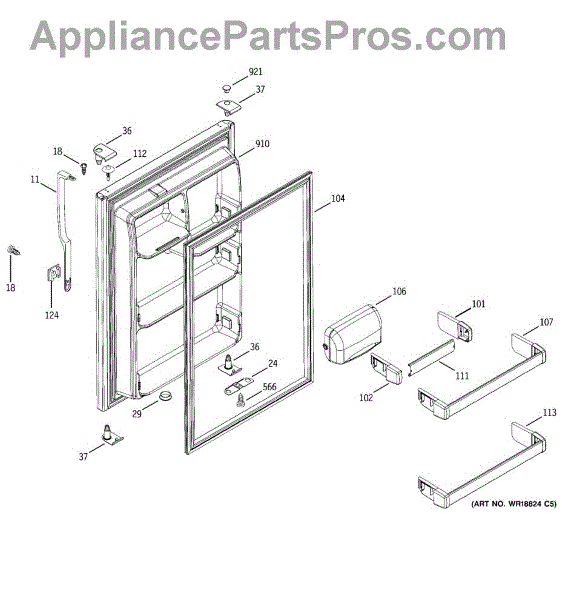 AppliancePartsPros.com

921
37
36
18
112
910
11
104
18
124
106
101
107
36
24
111
566
102
29
113
37
(ART NO. WR18824 C5)