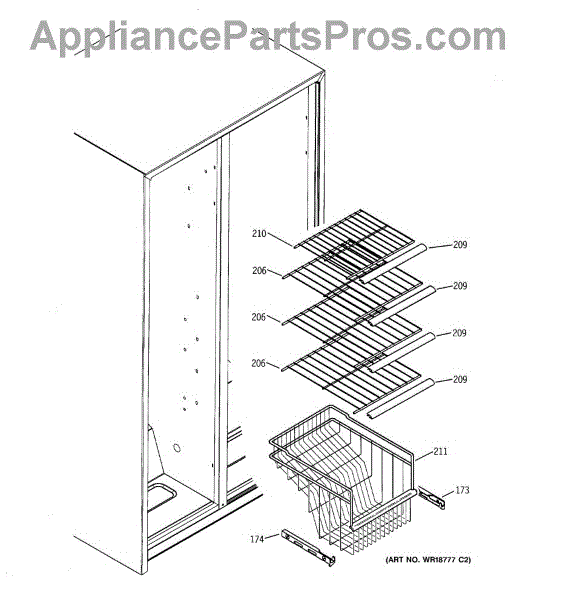 AppliancePartsPros.com

210
209
206
209
206
209
206
209
211
173
174
(ART NO. WR18777 C2)