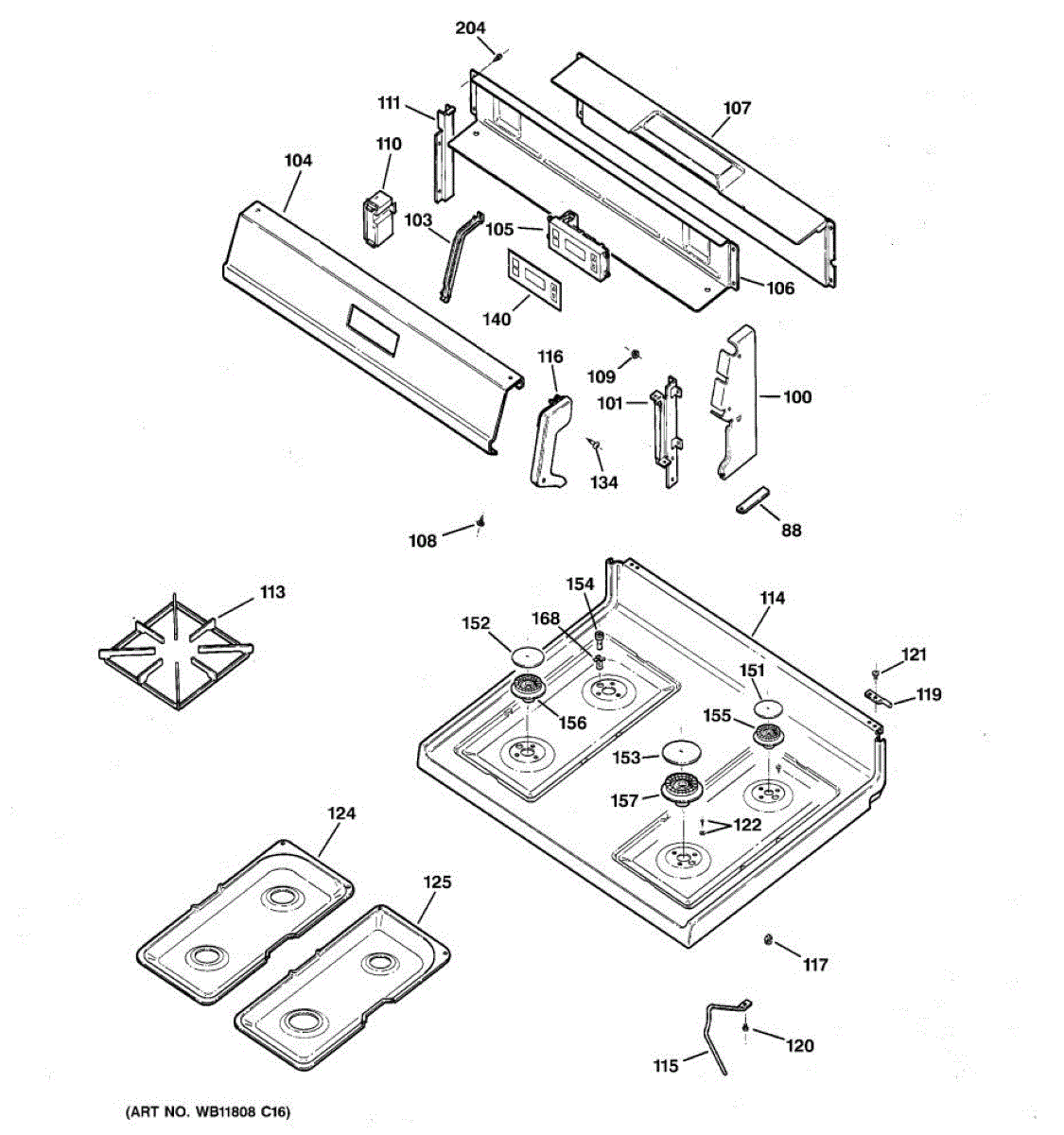 204
111
107
110
104
103
105
106
140
116
109
101
100
134
88
108
113
154
114
152
168
121
151
119
156
155
153
157
122
124
125
117
120
115
(ART NO. WB11808 C16)