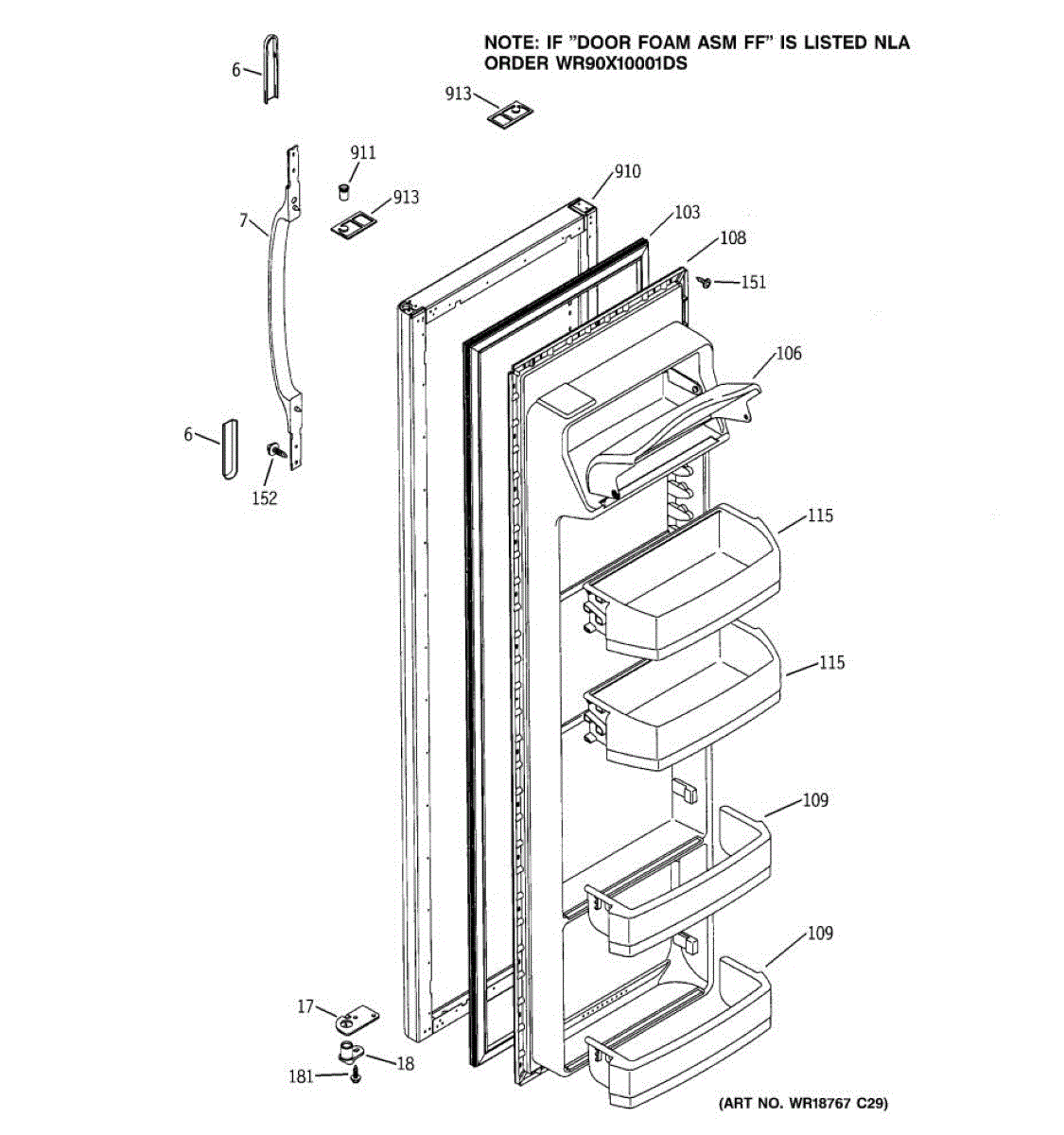 NOTE: IF "DOOR FOAM ASM FF" IS LISTED NLA ORDER WR90X10001DS

6

913

911

913

910

7

103

108

151

106

6

152

115

115

109

109

17

18

181

(ART NO. WR18767 C29)