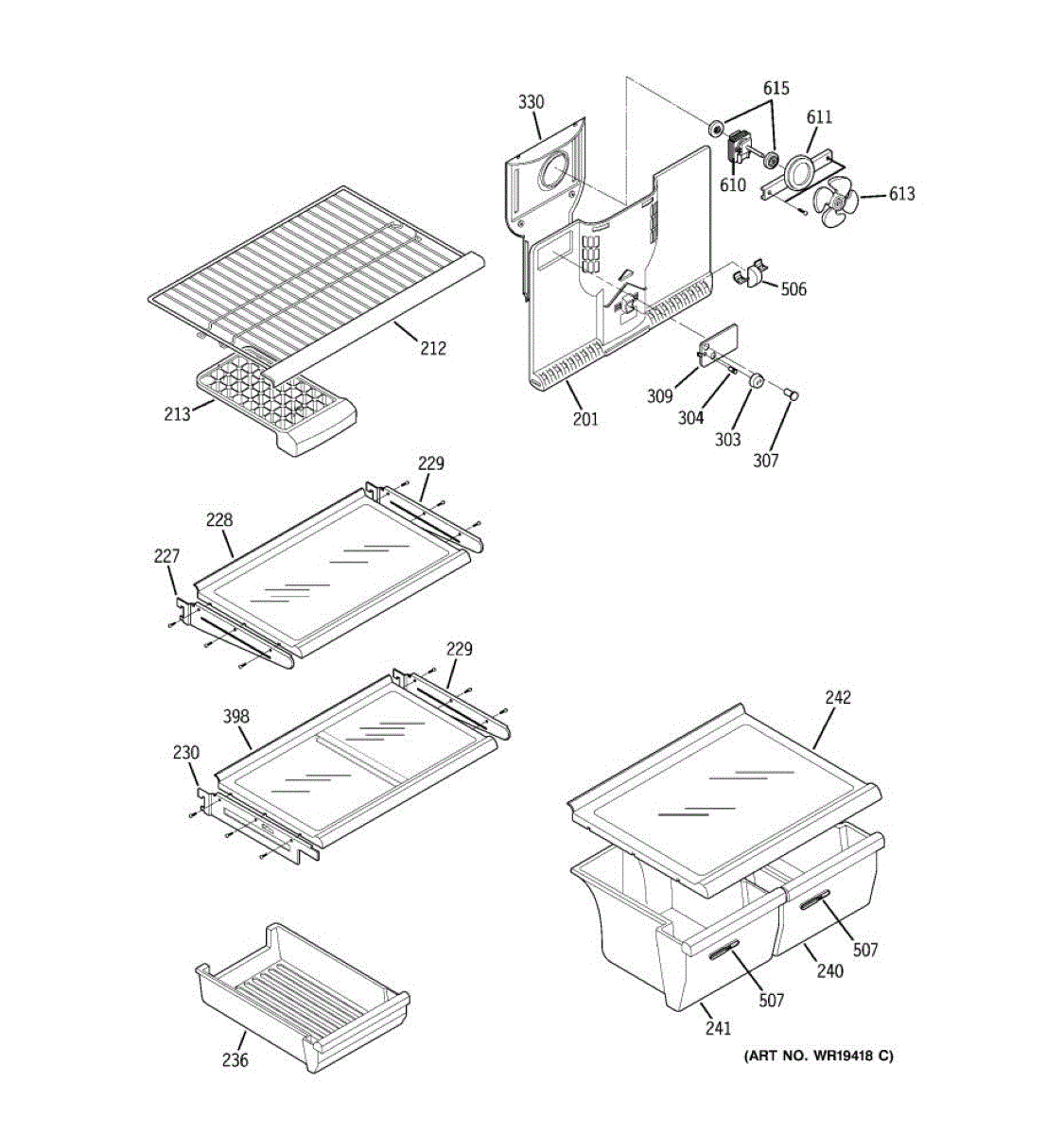 330
615
611
610
613
506
212
213
201
309
304
303
307
229
228
227
229
398
230
242
507
240
507
241
236
(ART NO. WR19418 C)