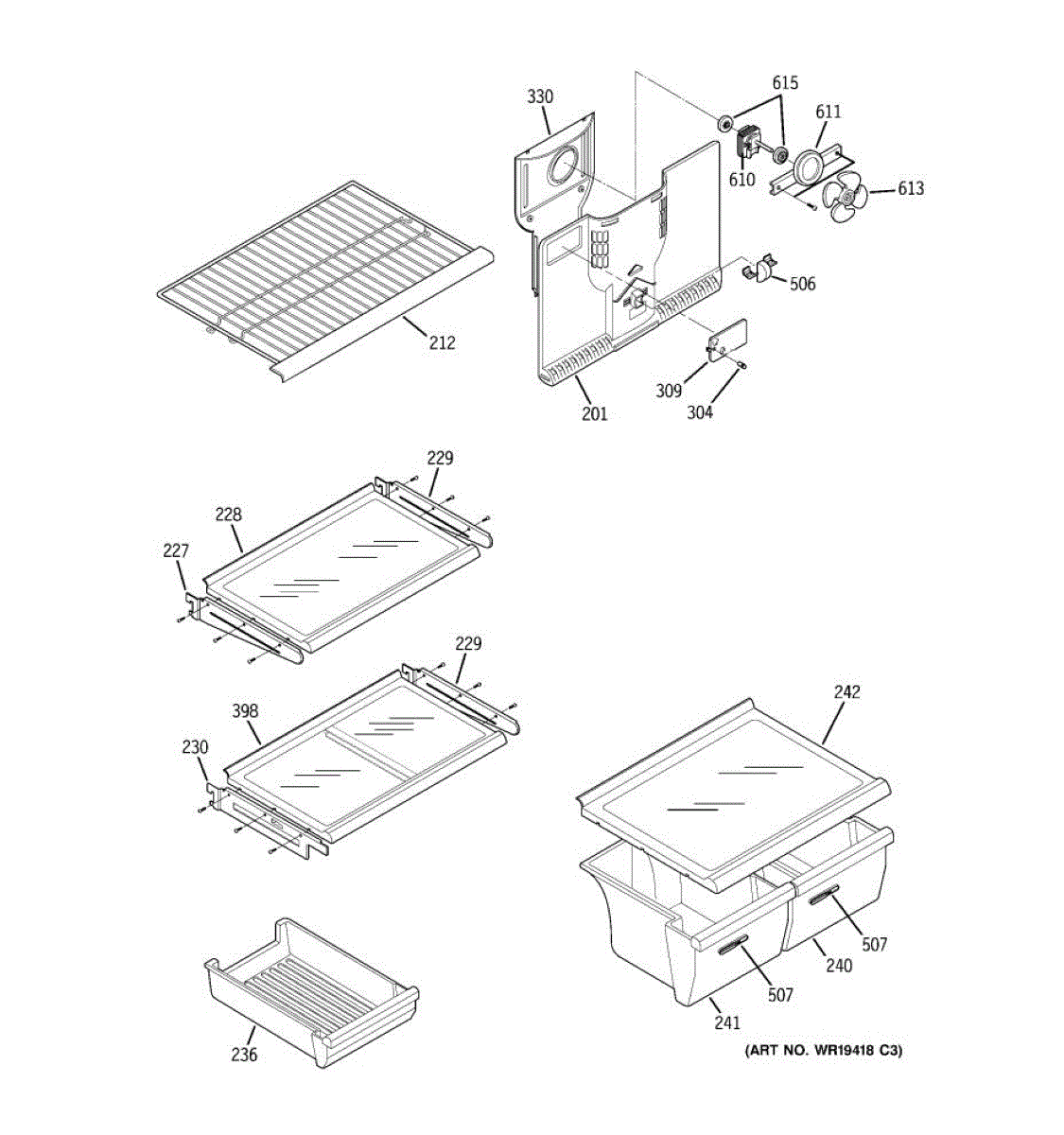 330
615
611
610
613
506
212
309
304
201
229
228
227
229
398
230
242
507
240
507
241
236
(ART NO. WR19418 C3)